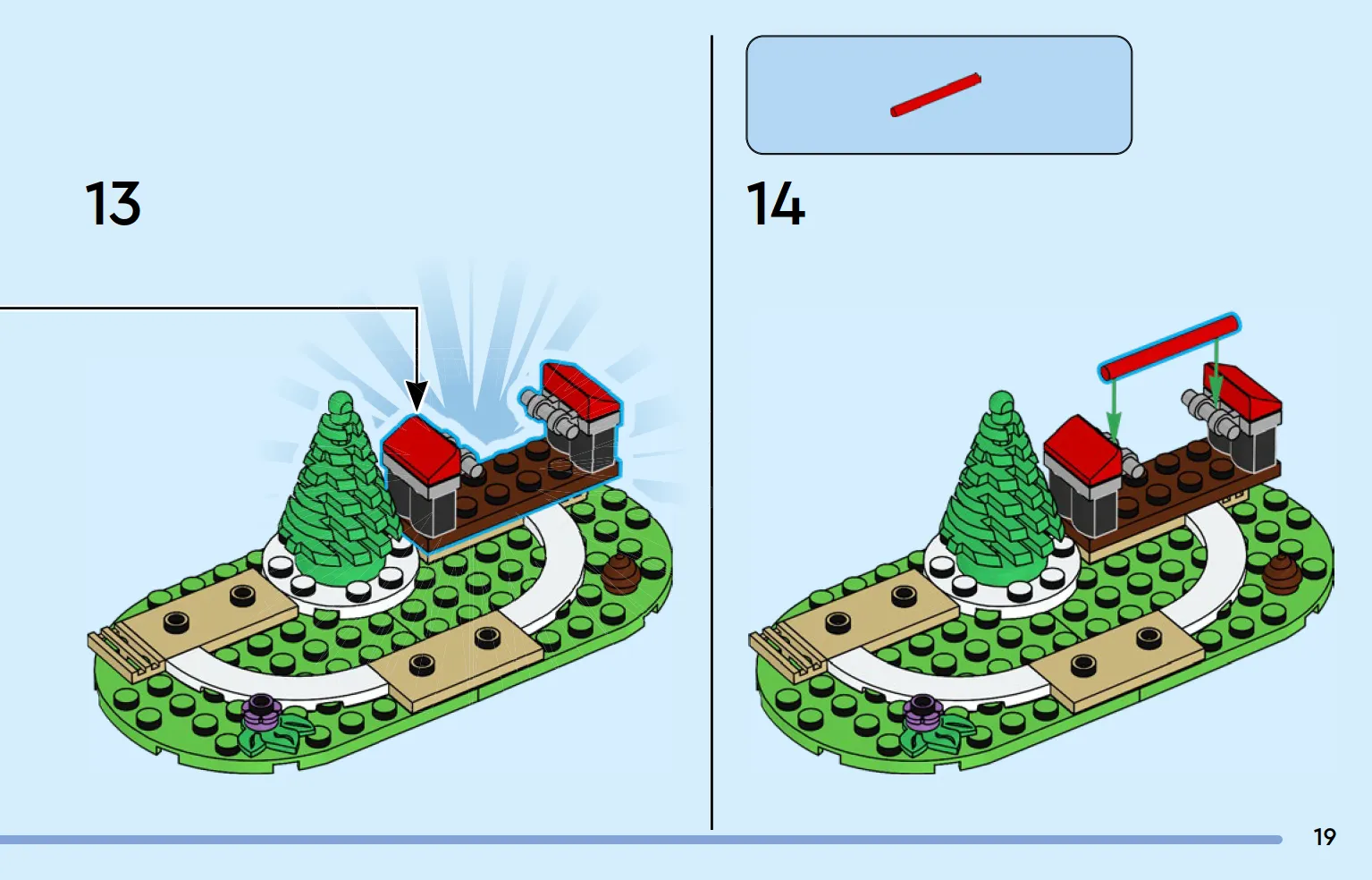 13

14

19