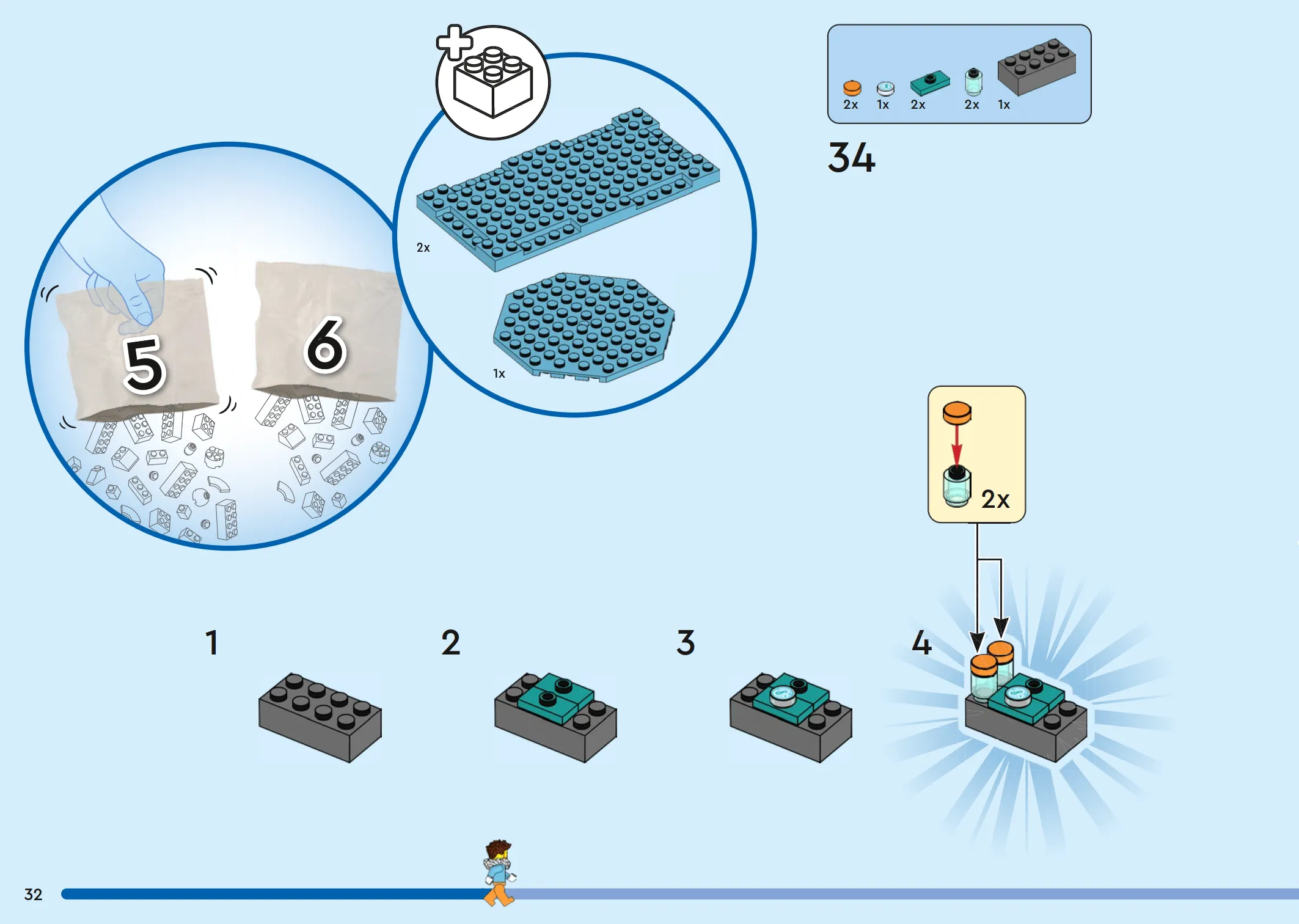 5

6

2x

1x

2x 1x 2x 2x 1x

34

2x

1

2

3

4

32