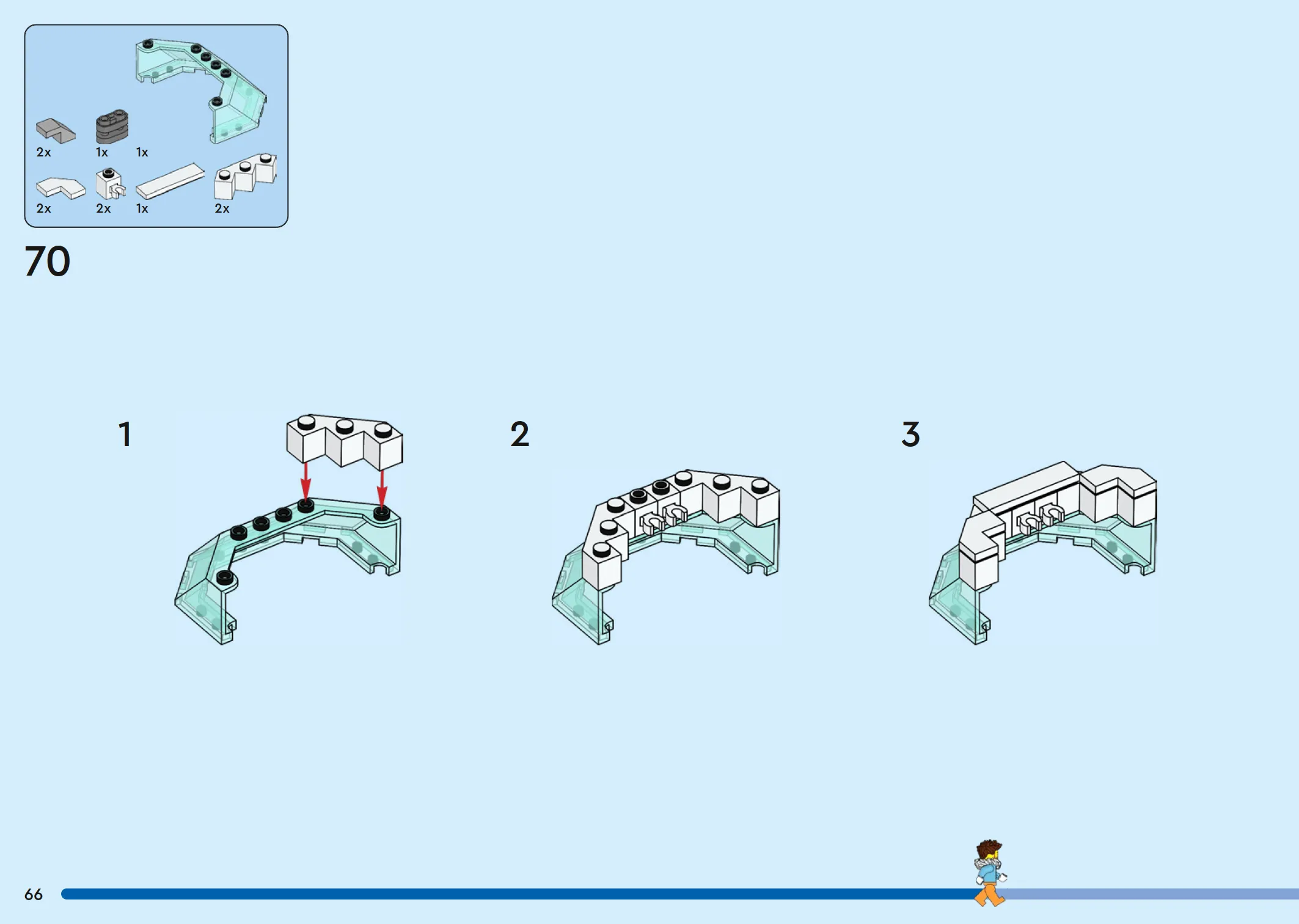 2x 1x 1x

2x 2x 1x 2x

70

1

2

3

66