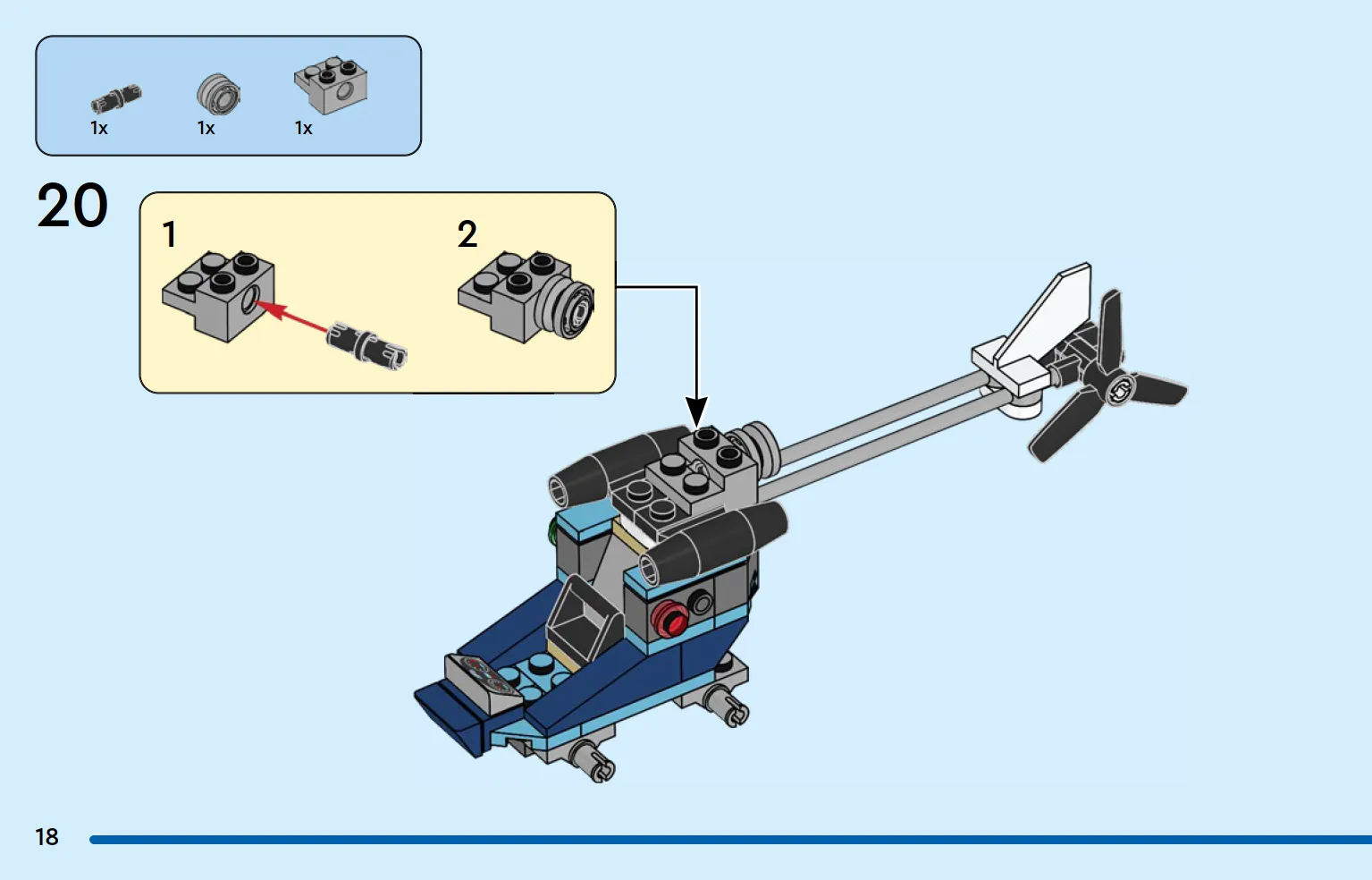 1x 1x 1x

20

1

2

18