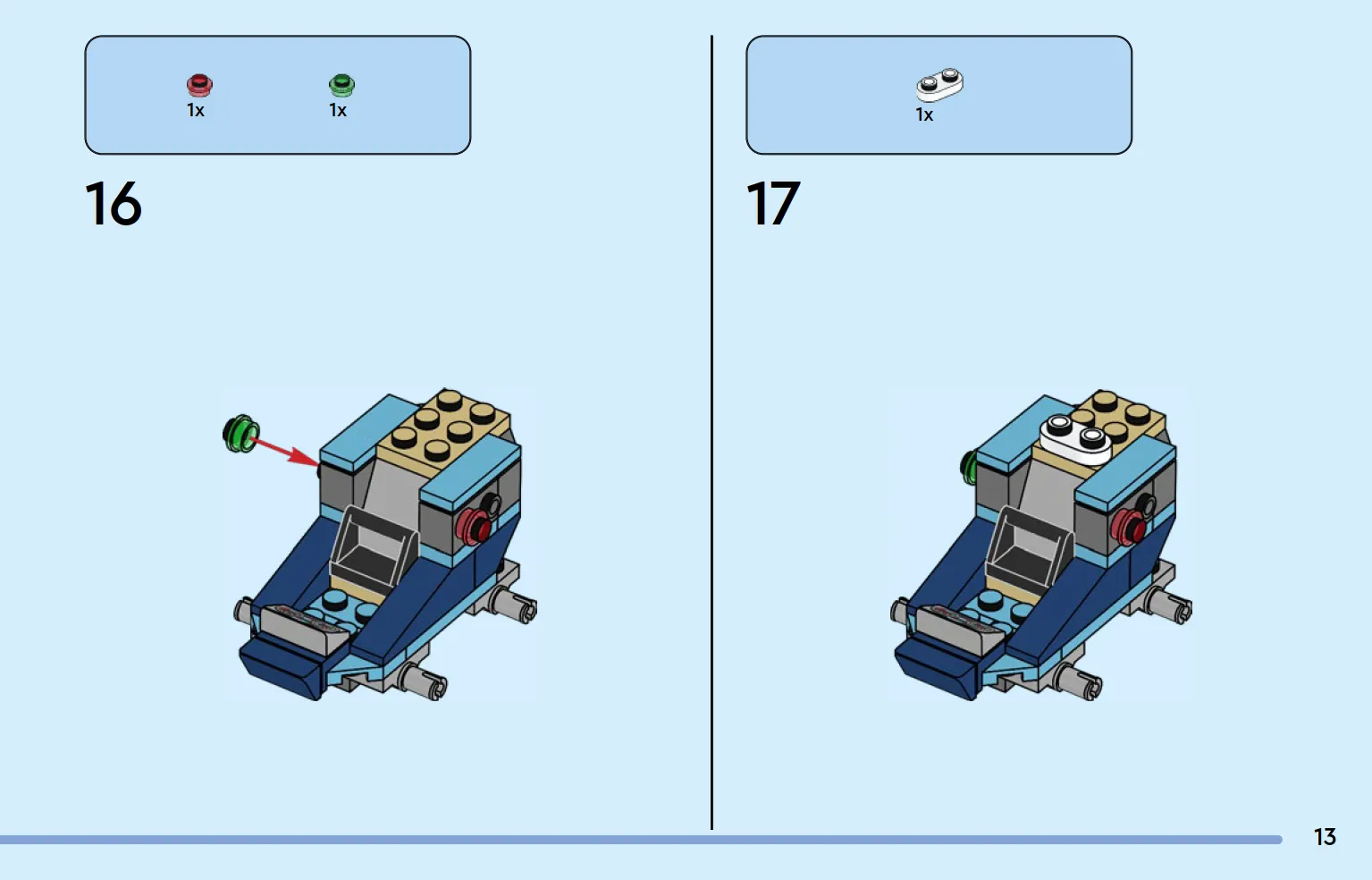 1x 1x

16

1x

17

13