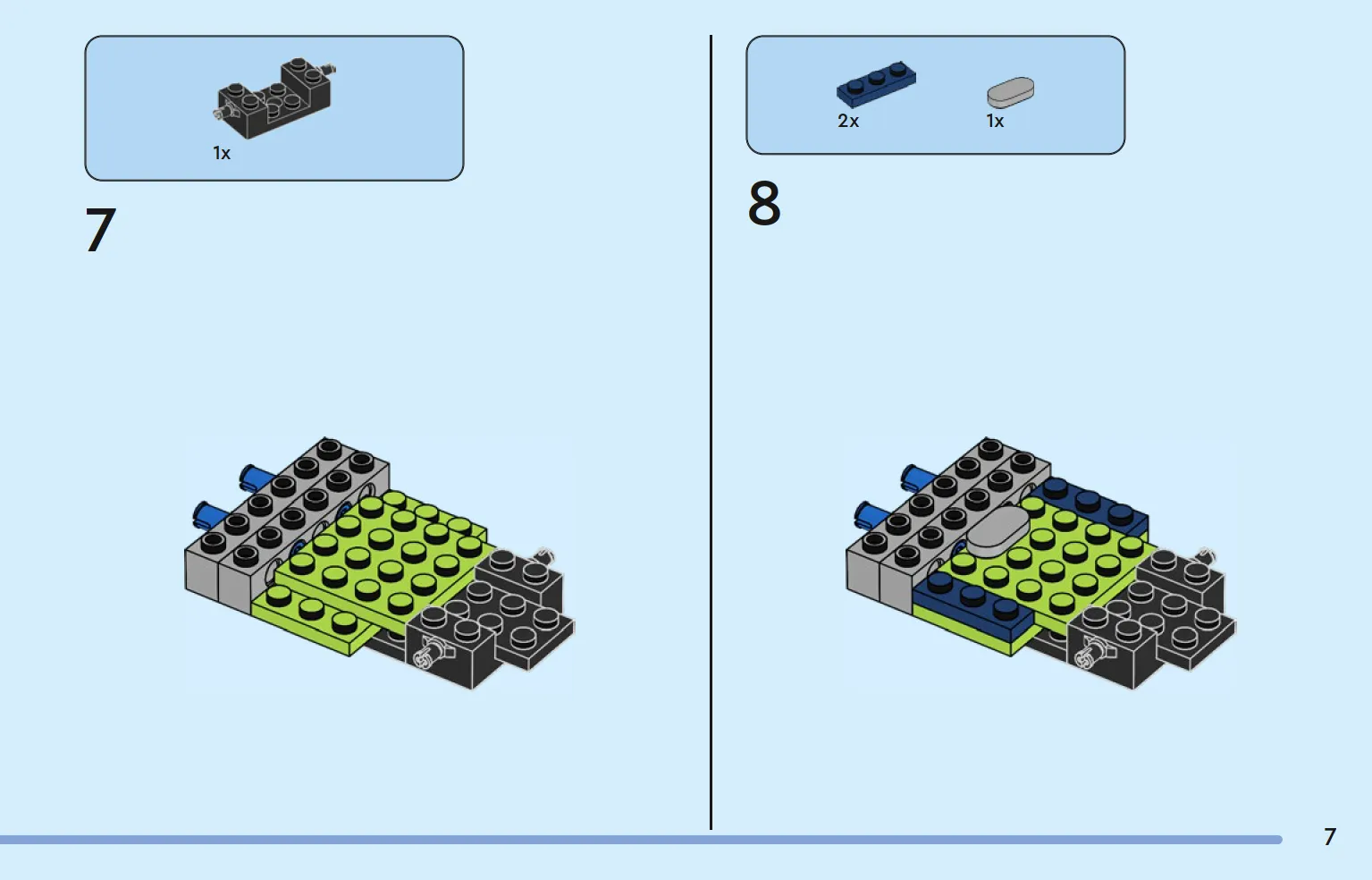 1x

7

2x 1x

8

7