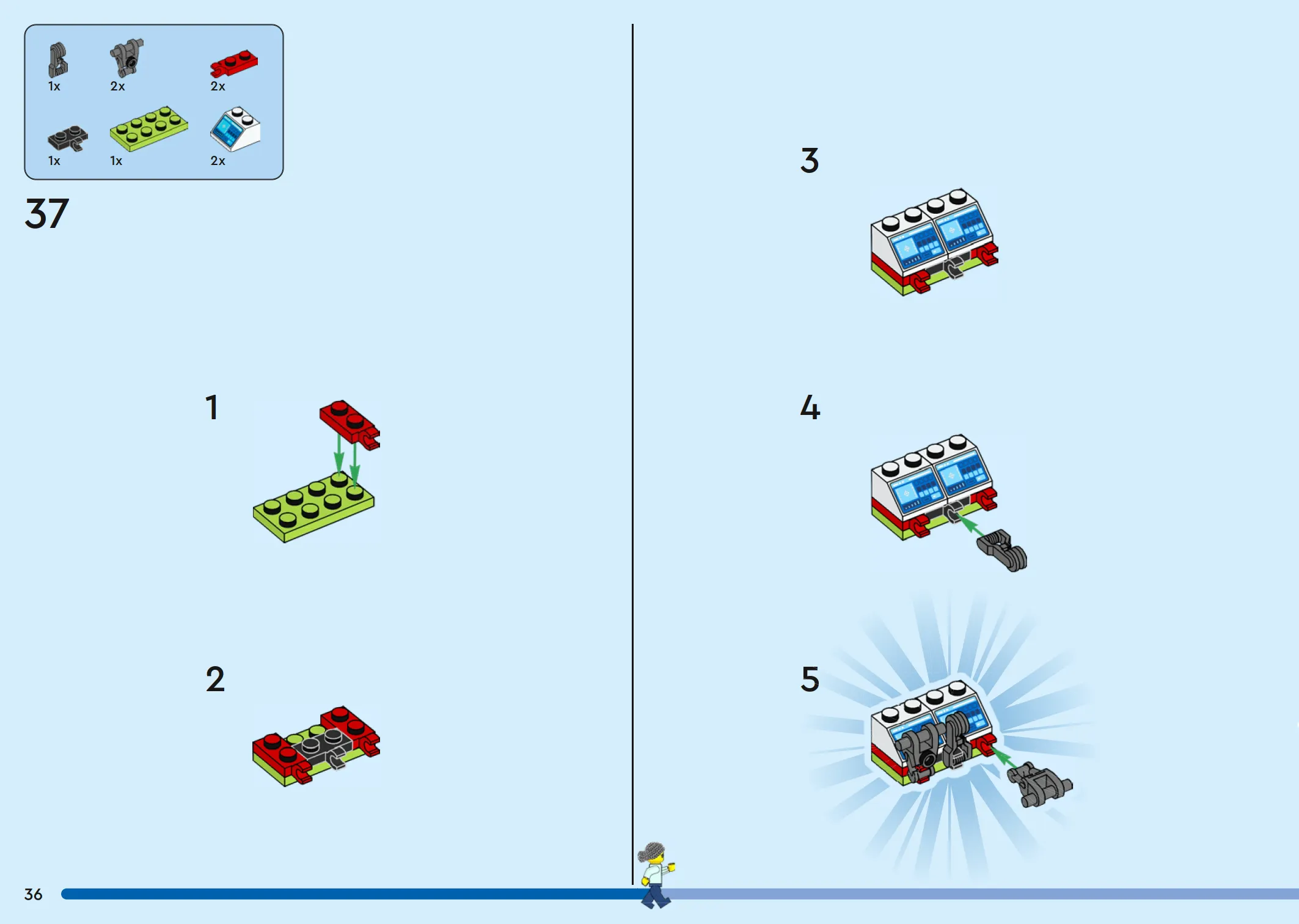 1x 2x 2x

1x 1x 2x

37

1

2

3

4

5

36