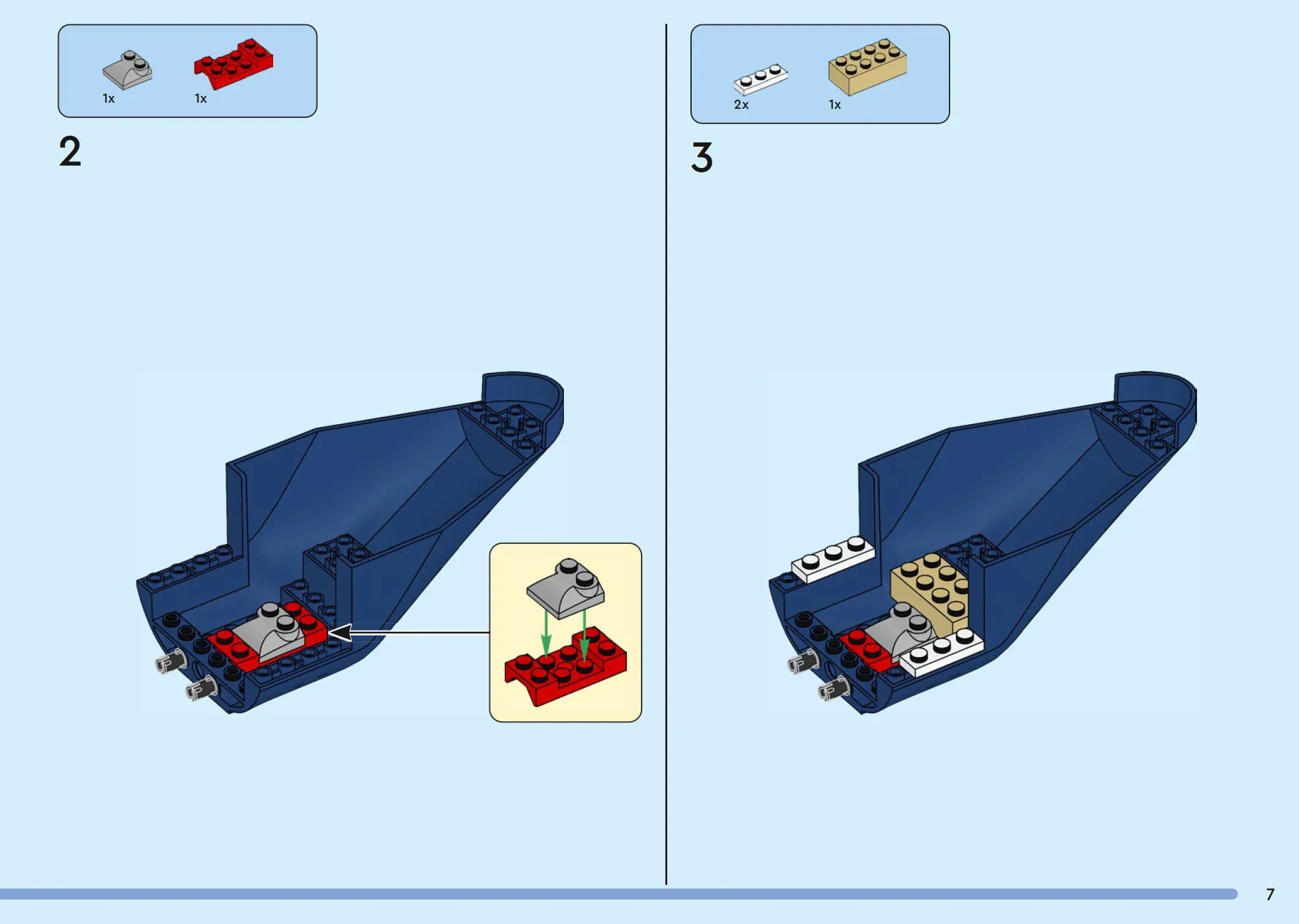 1x 1x

2

2x 1x

3

7