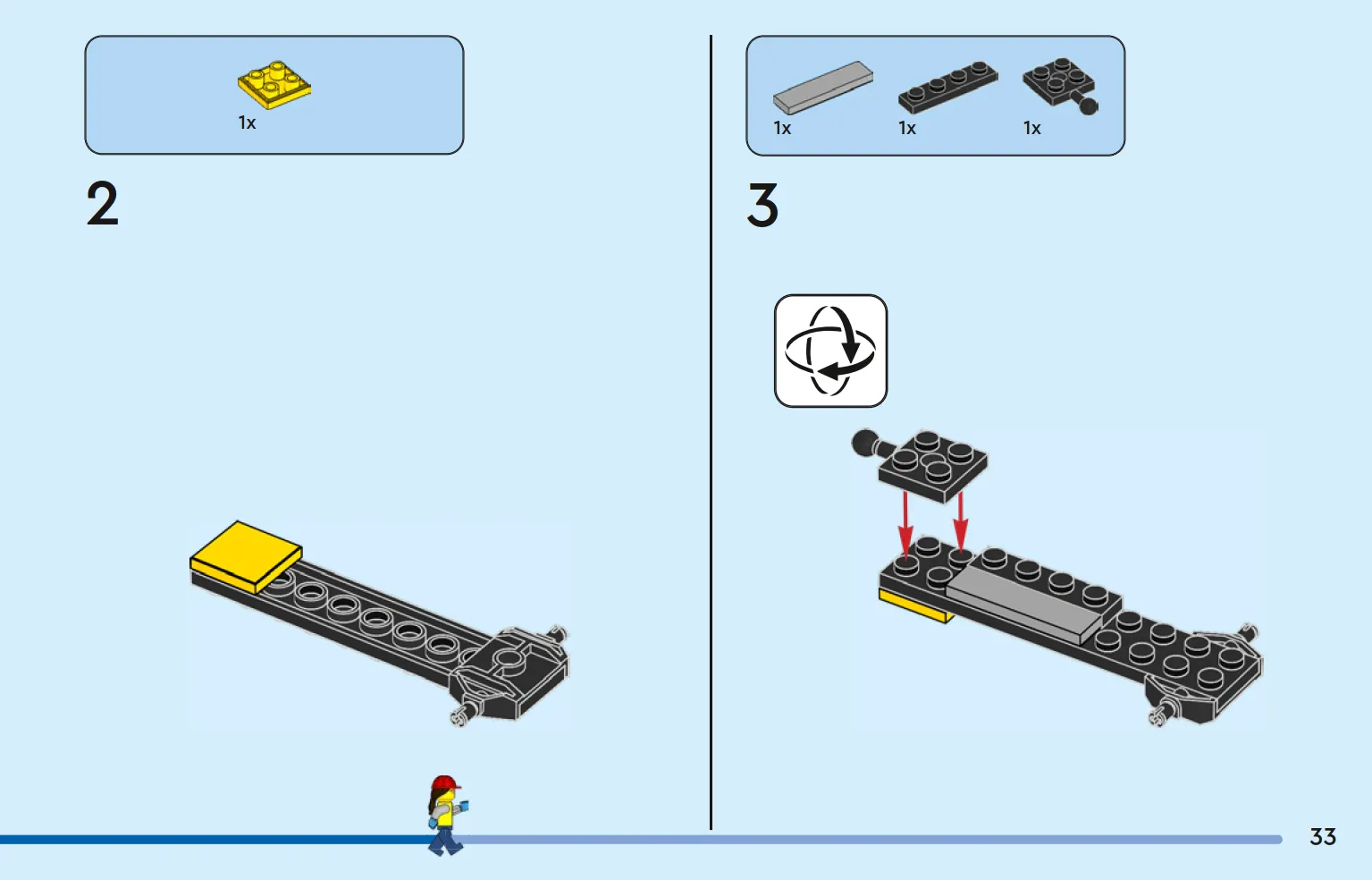 1x

2

1x 1x 1x

3

33