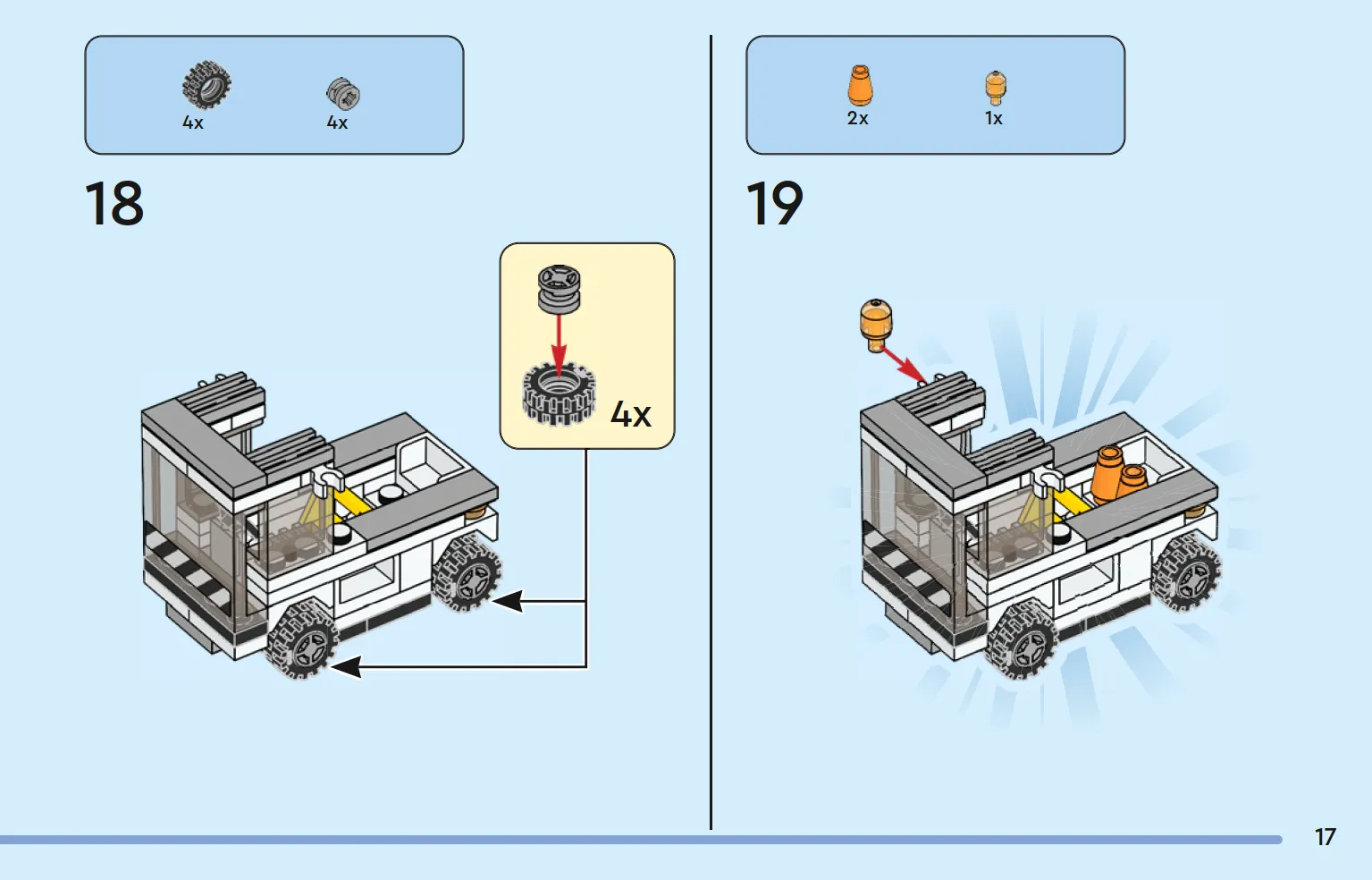 4x
4x

18

4x

2x
1x

19

17