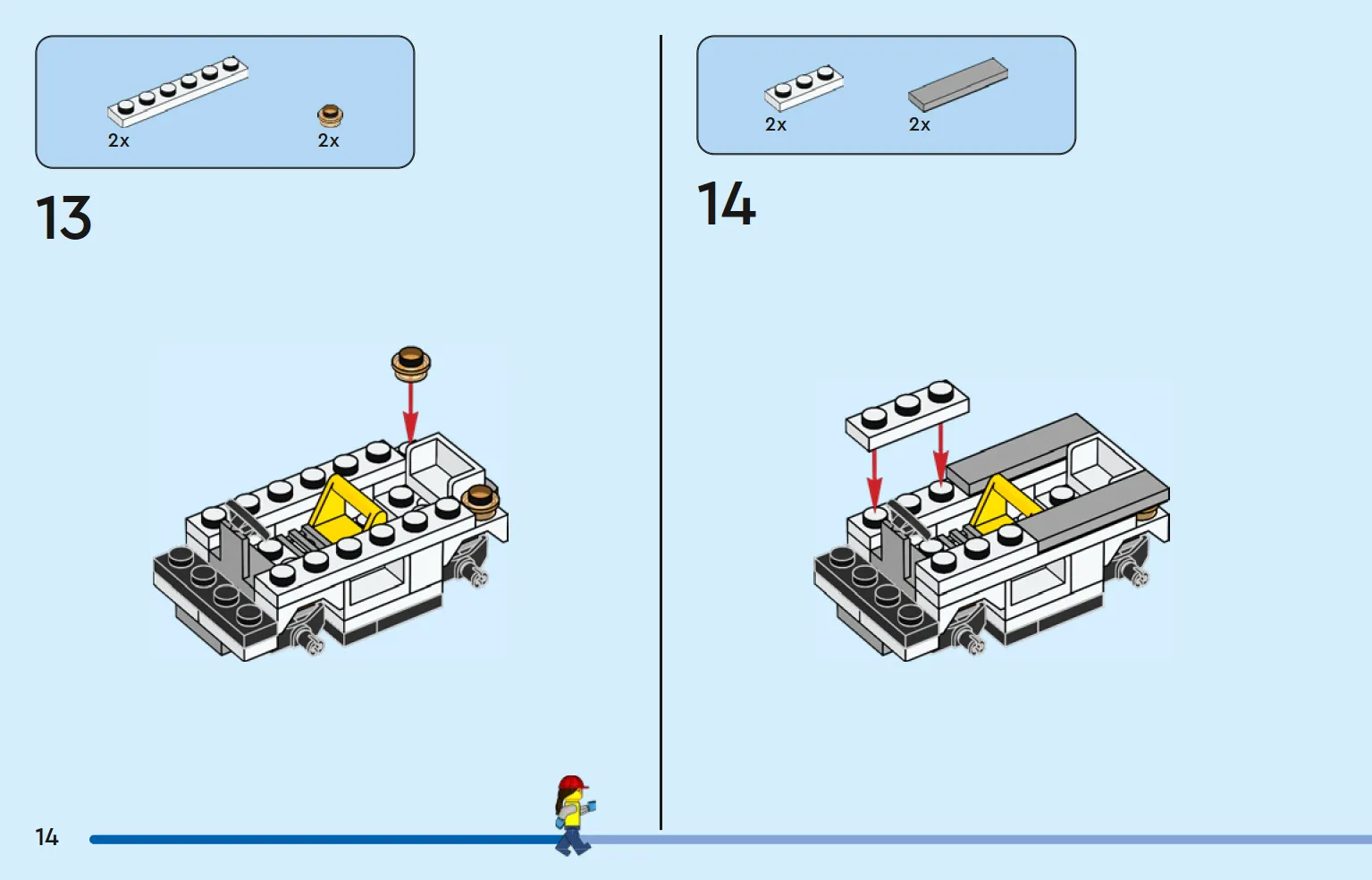 2x

2x

13

2x

2x

14

14