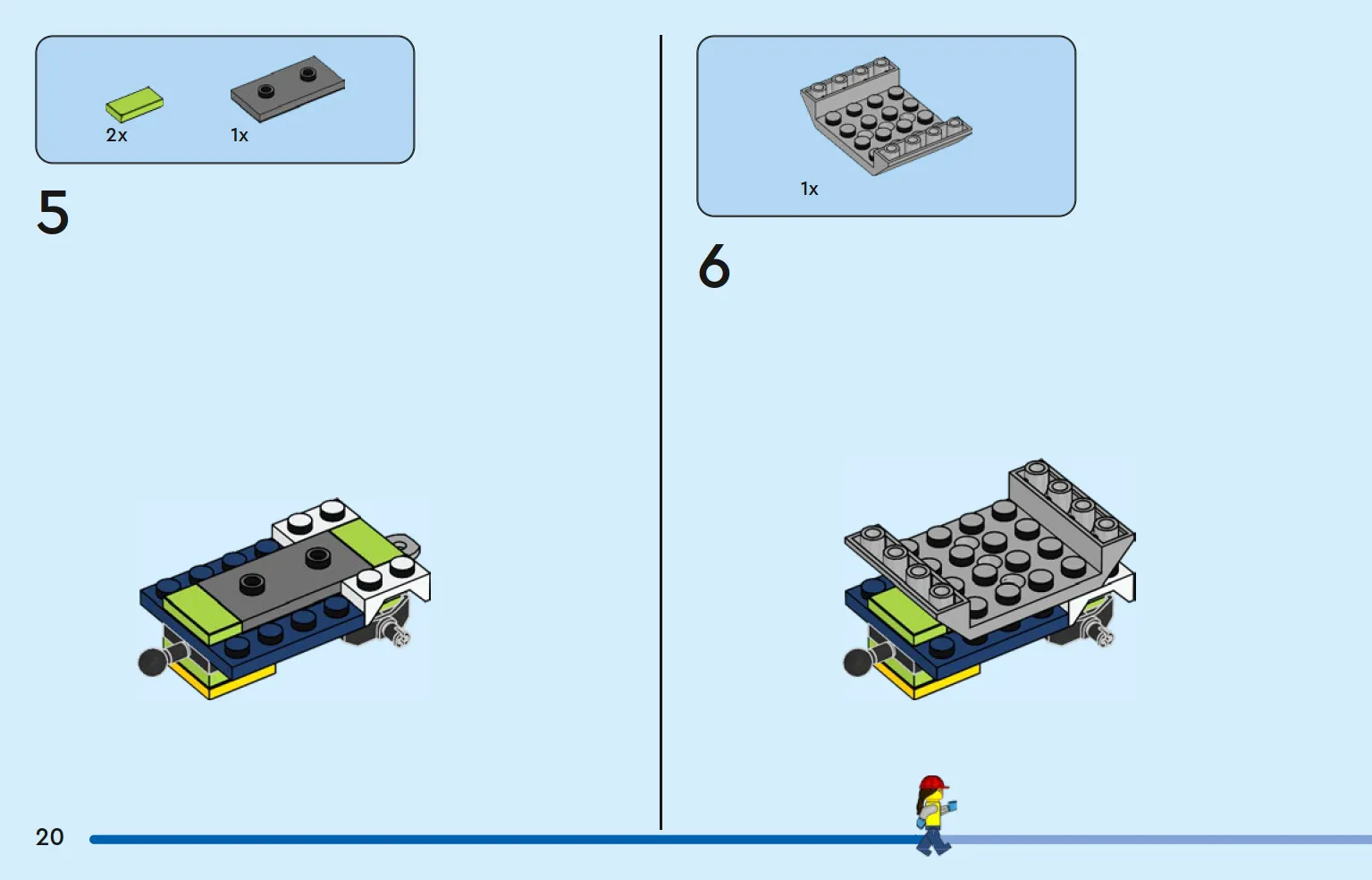 2x
1x

5

1x

6

20