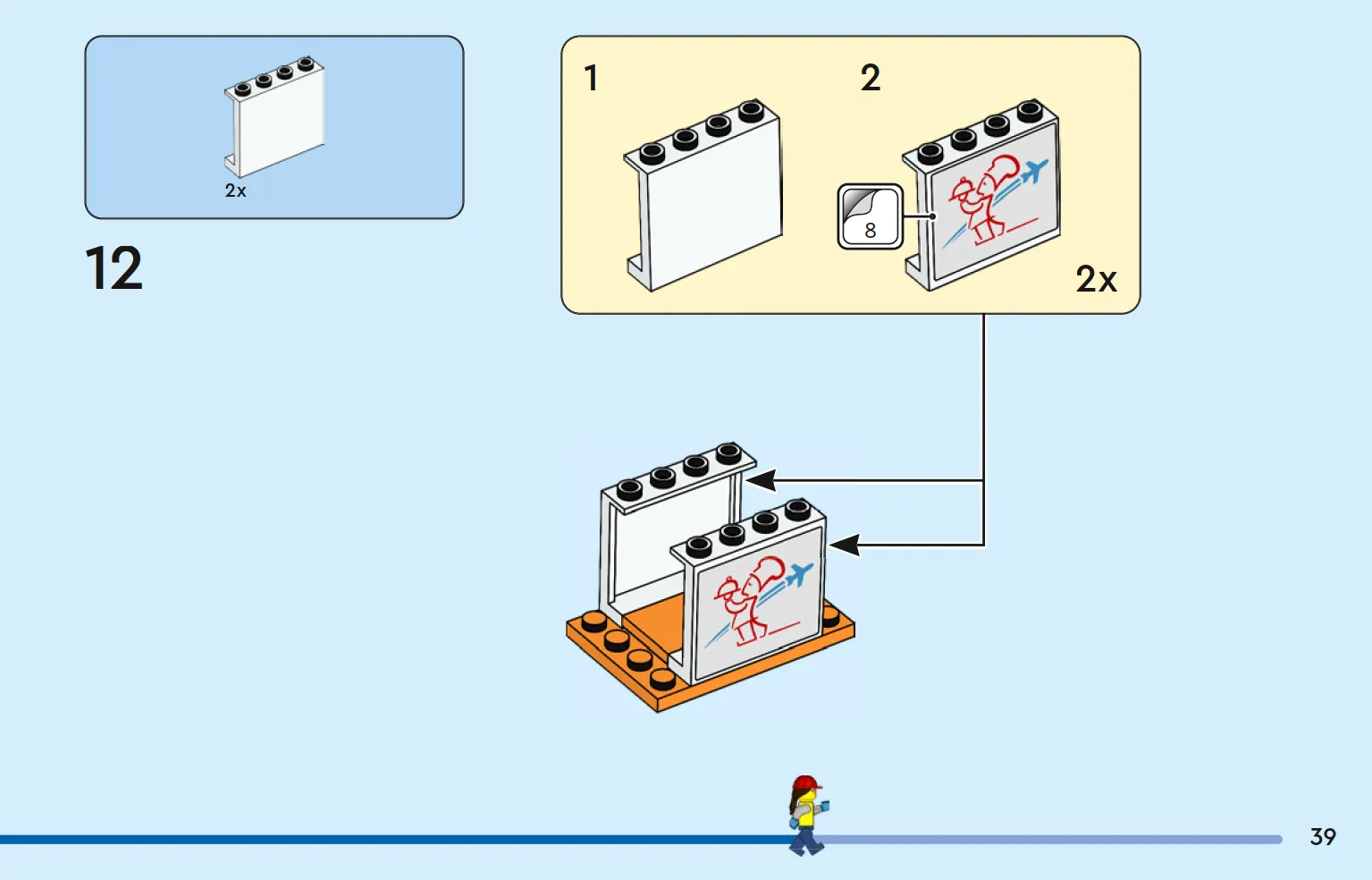 2x

12

1

2

8

2x

39