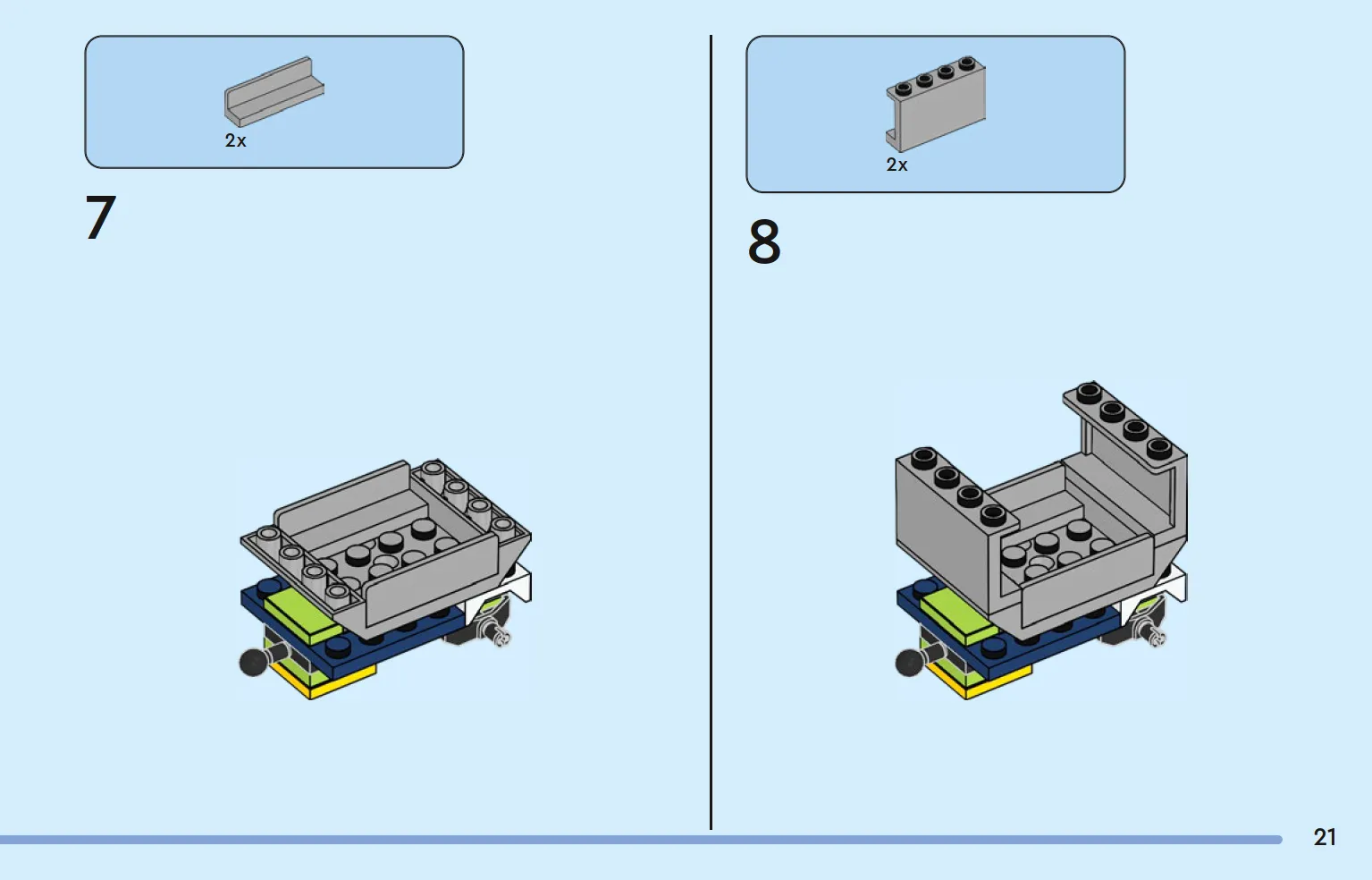 2x

7

2x

8

21