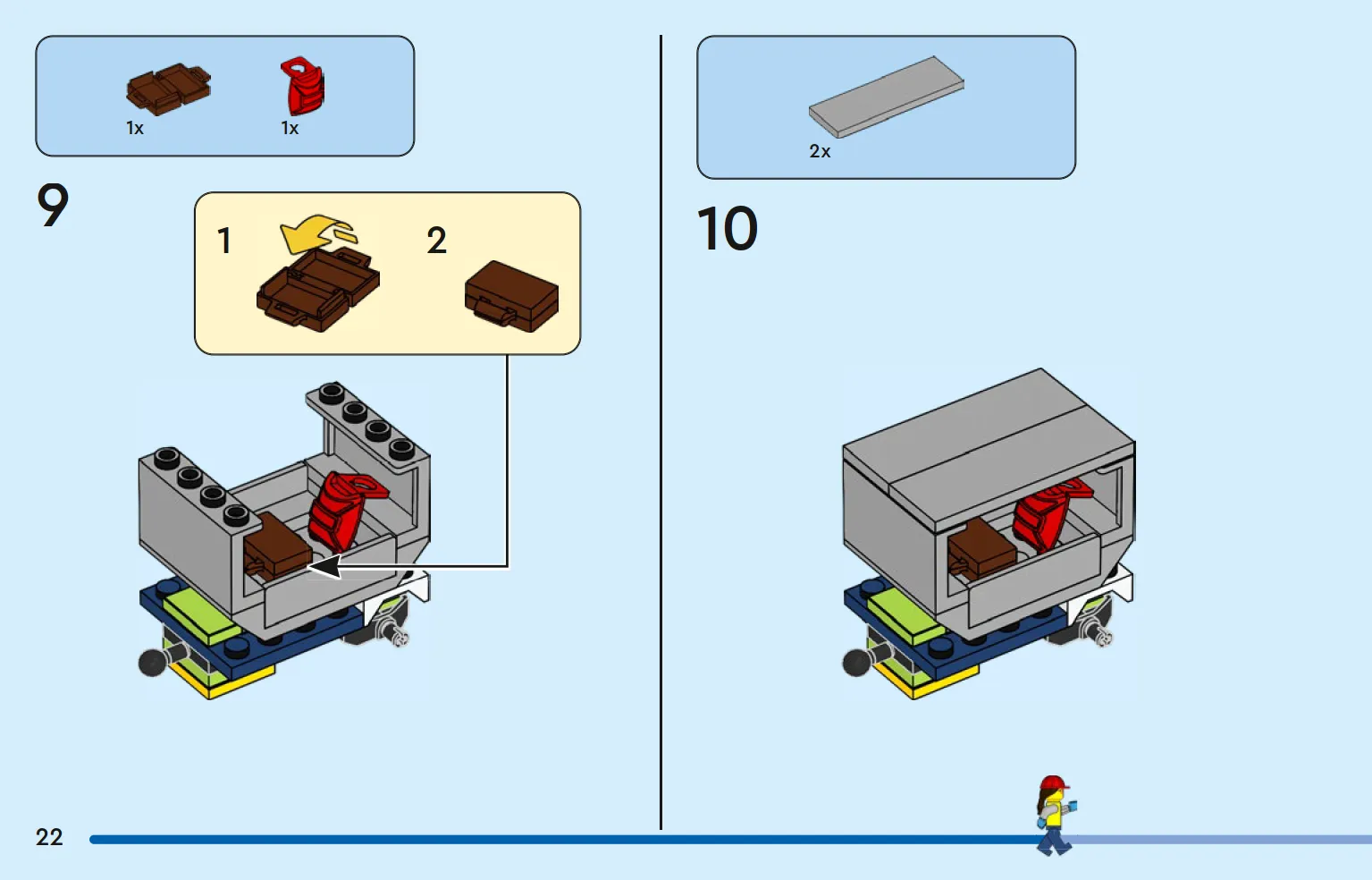 1x 1x

9

1 2

2x

10

22