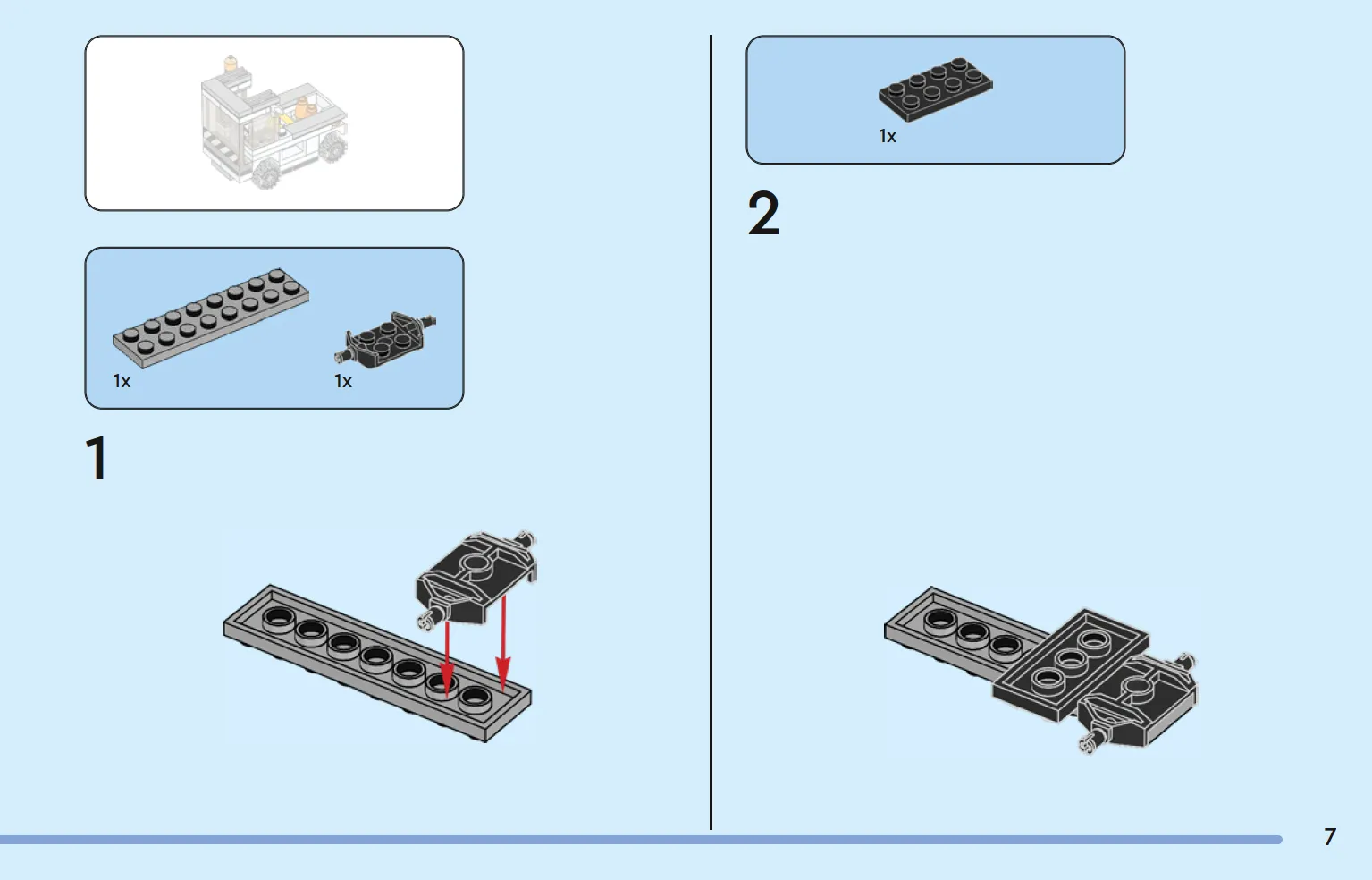 1x

1x

1

1x

2

7