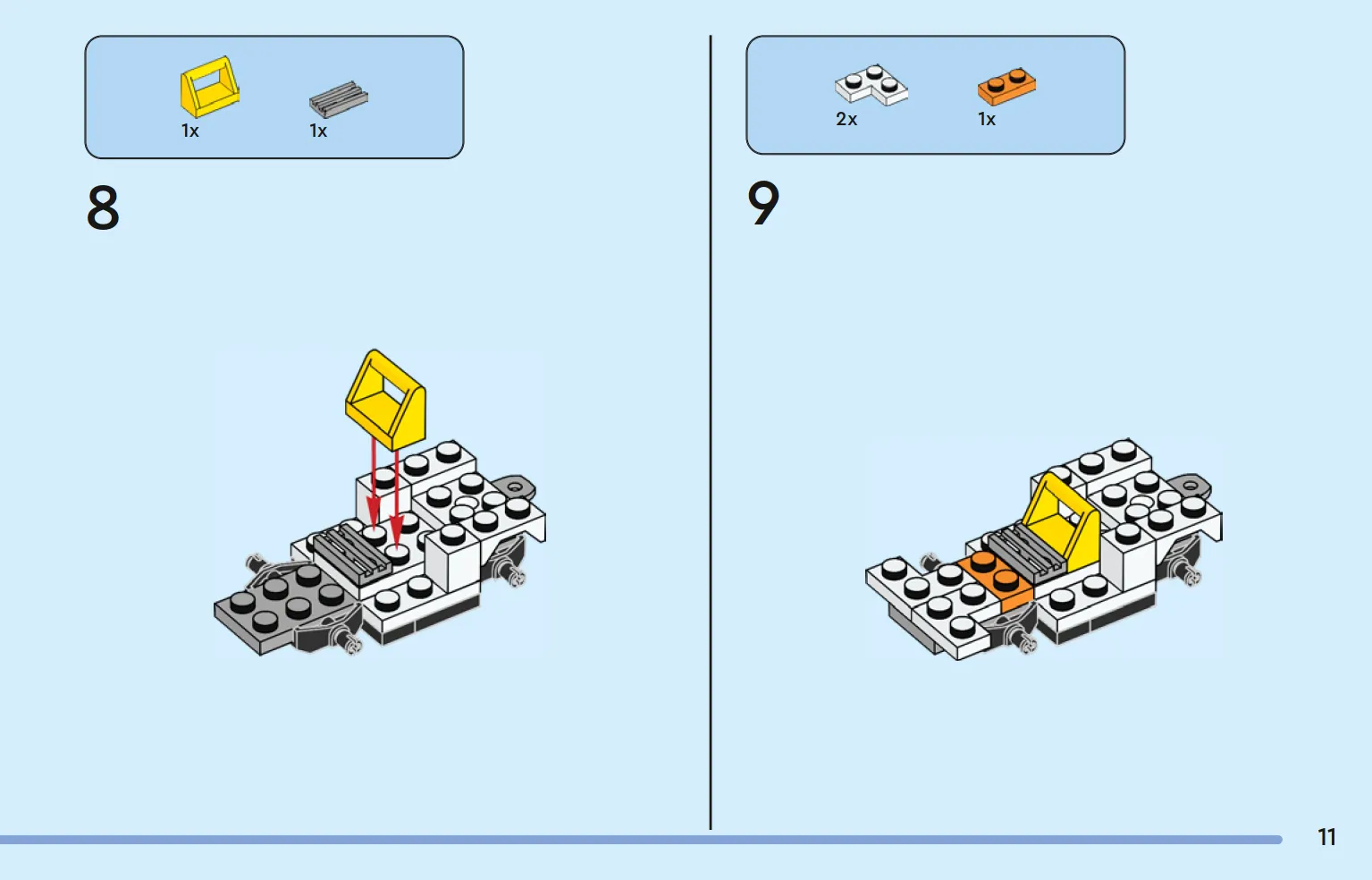 1x 1x

8

2x 1x

9

11