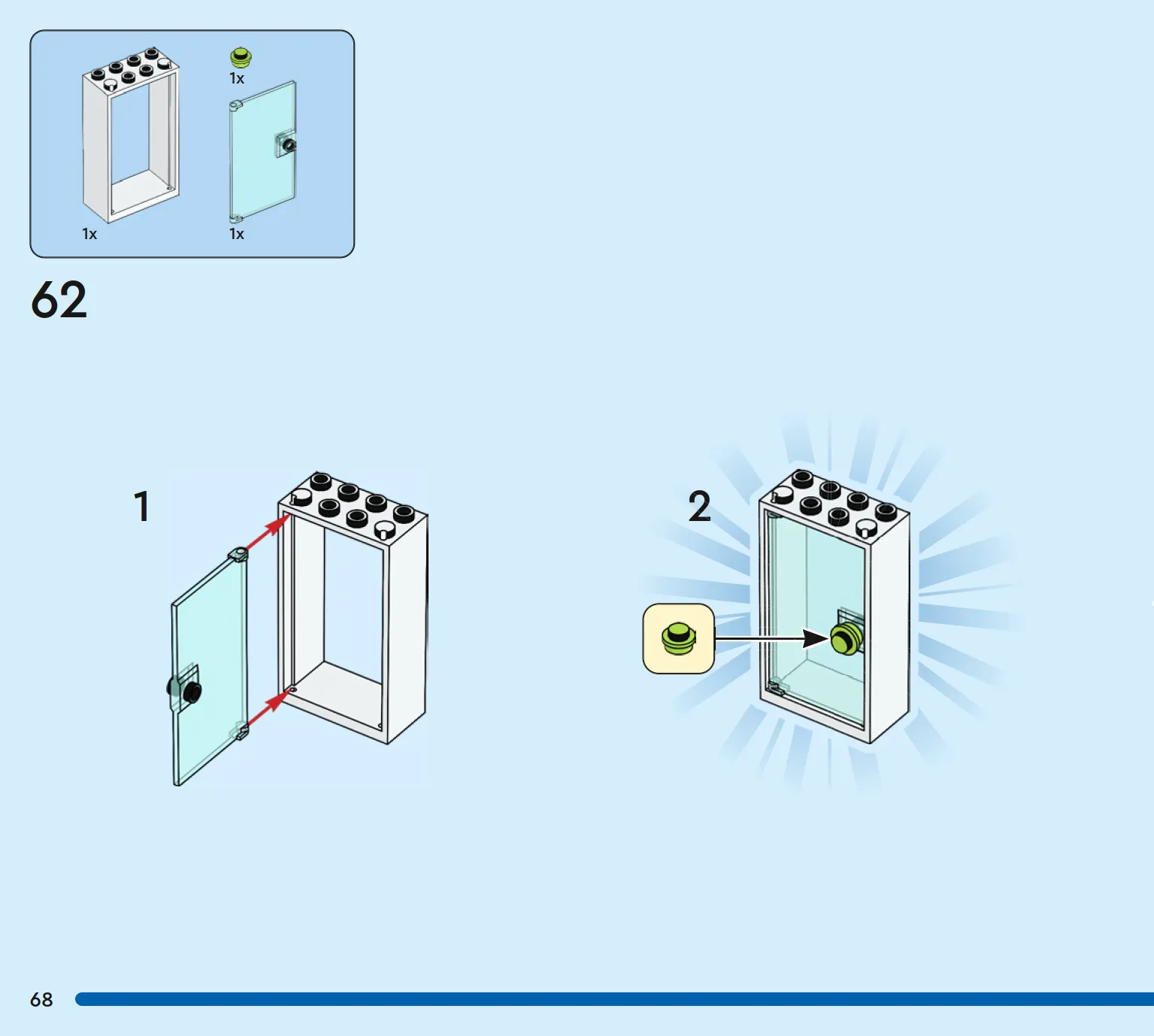 1x
1x
1x

62

1

2

68