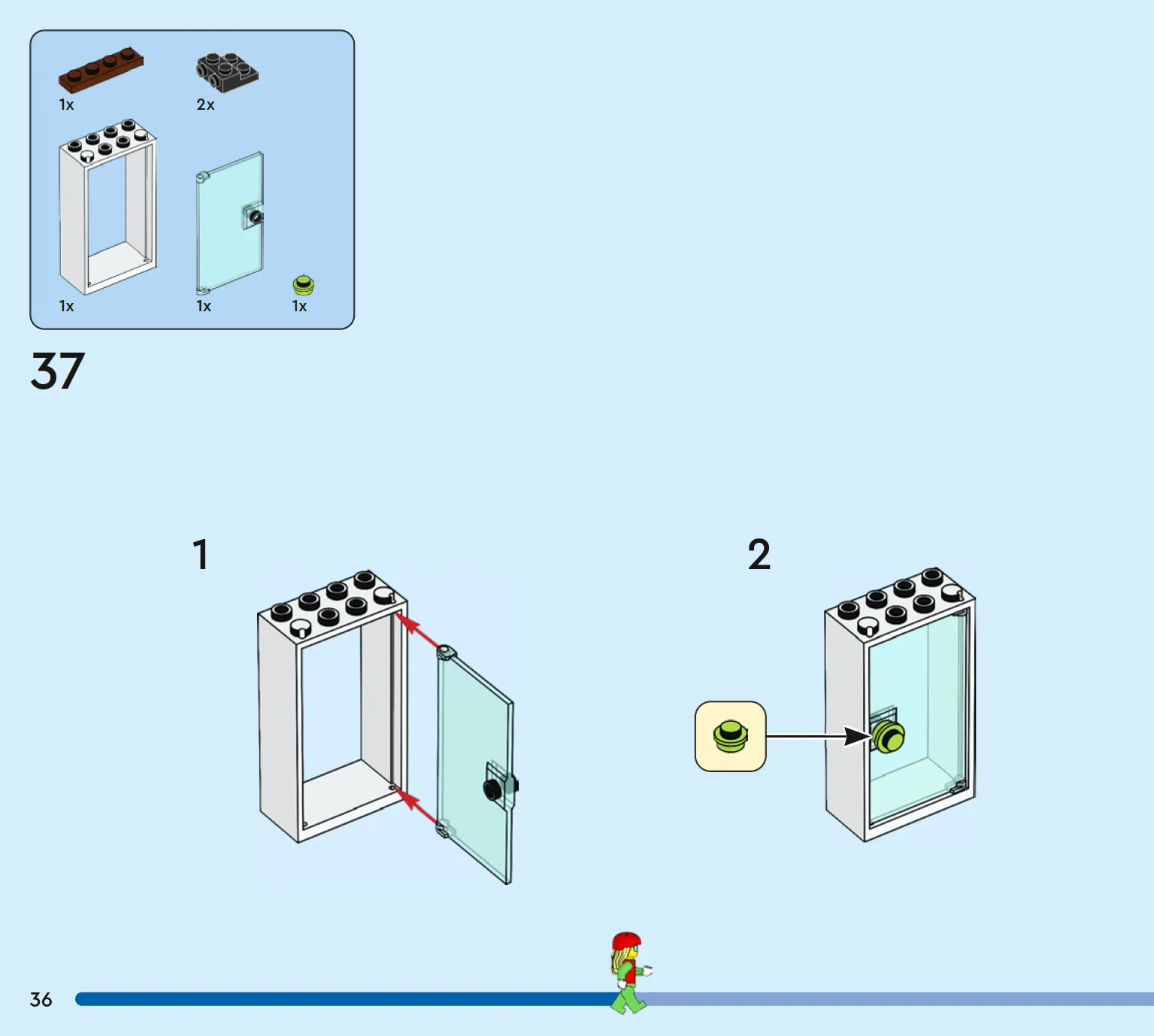 1x
2x
1x
1x
1x

37

1

2

36