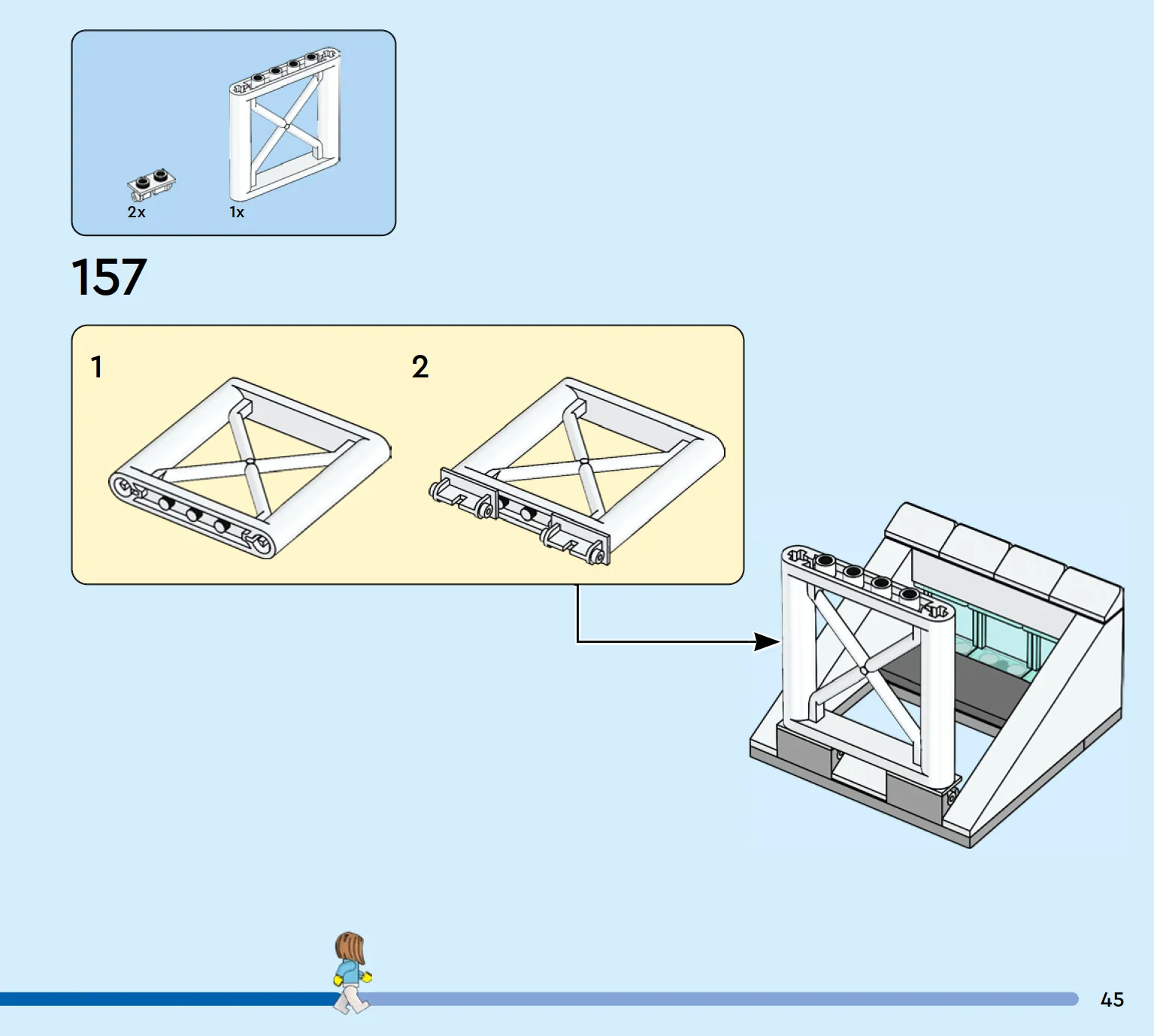 2x
1x

157

1
2

45