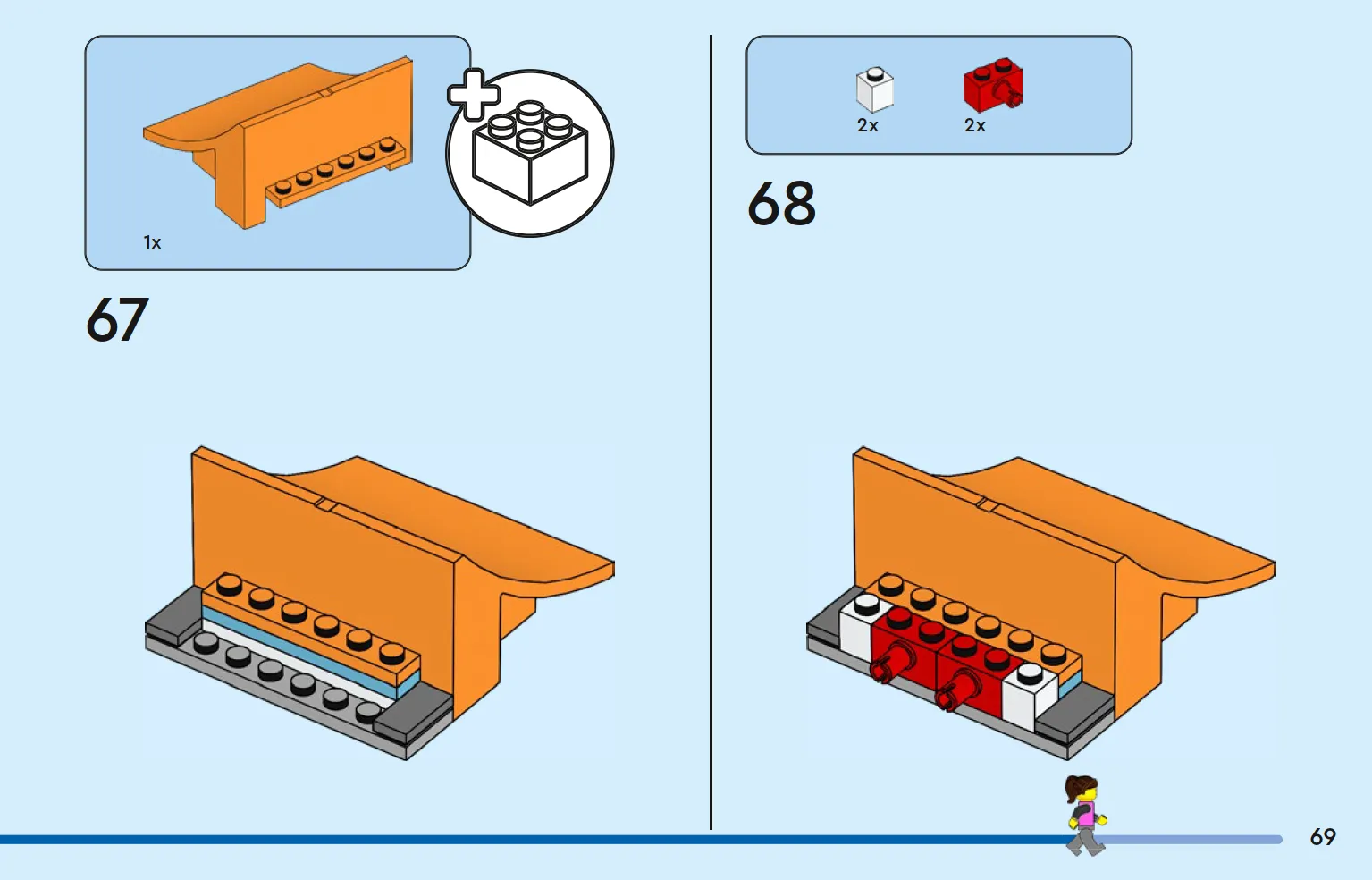 1x

67

2x 2x

68

69