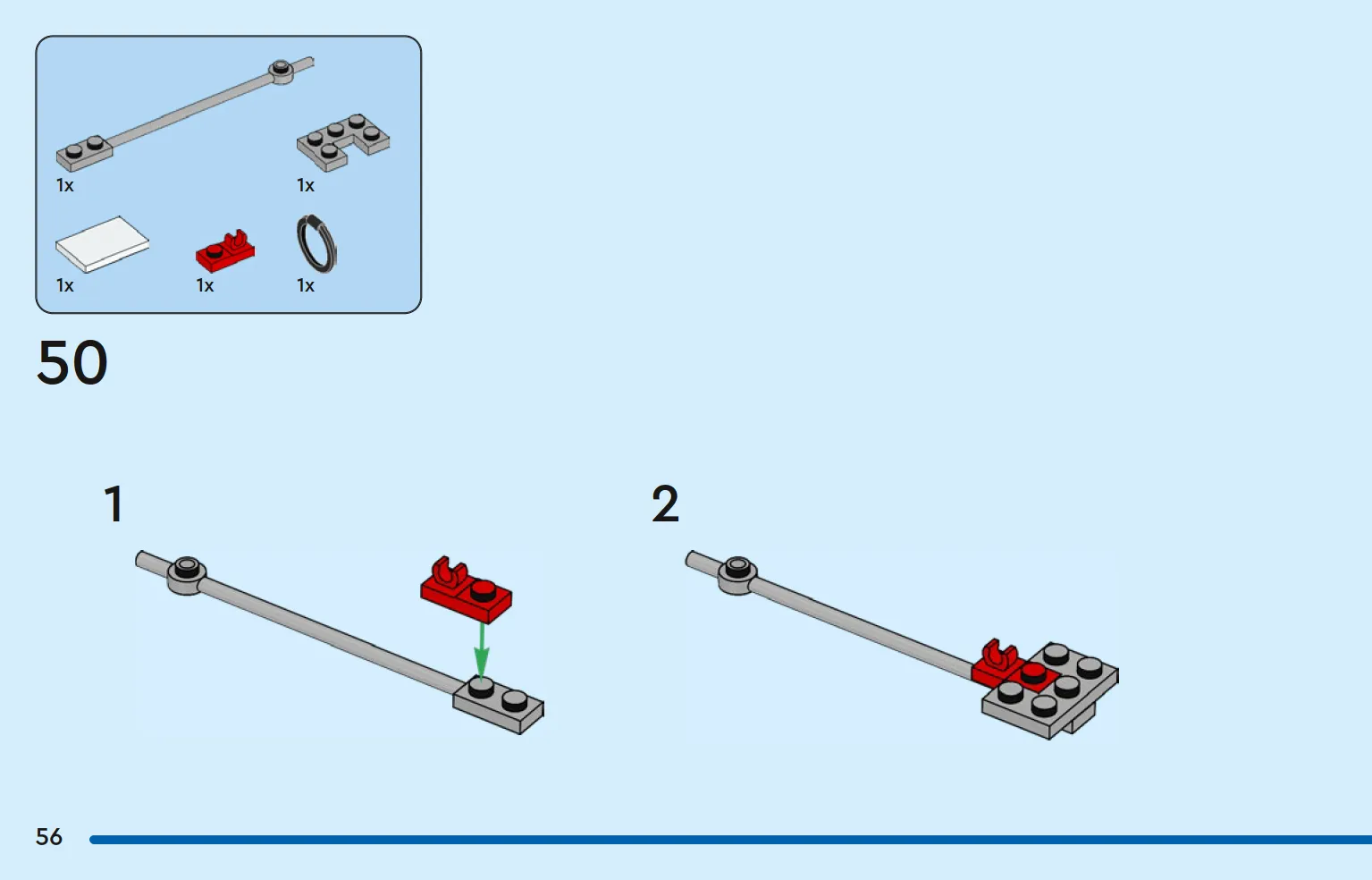 1x

1x

1x

1x

1x

50

1

2

56