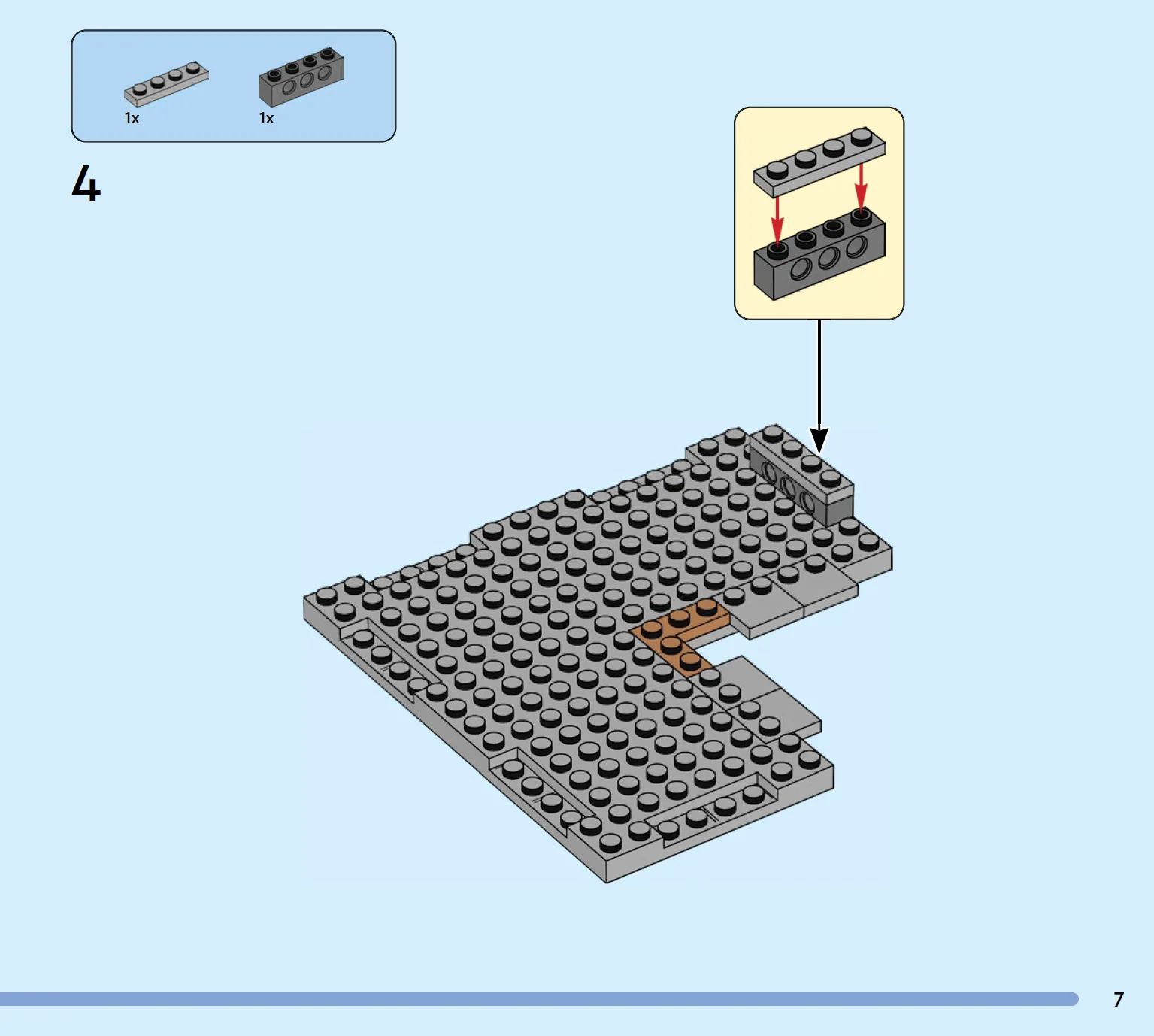 1x 1x

4

7