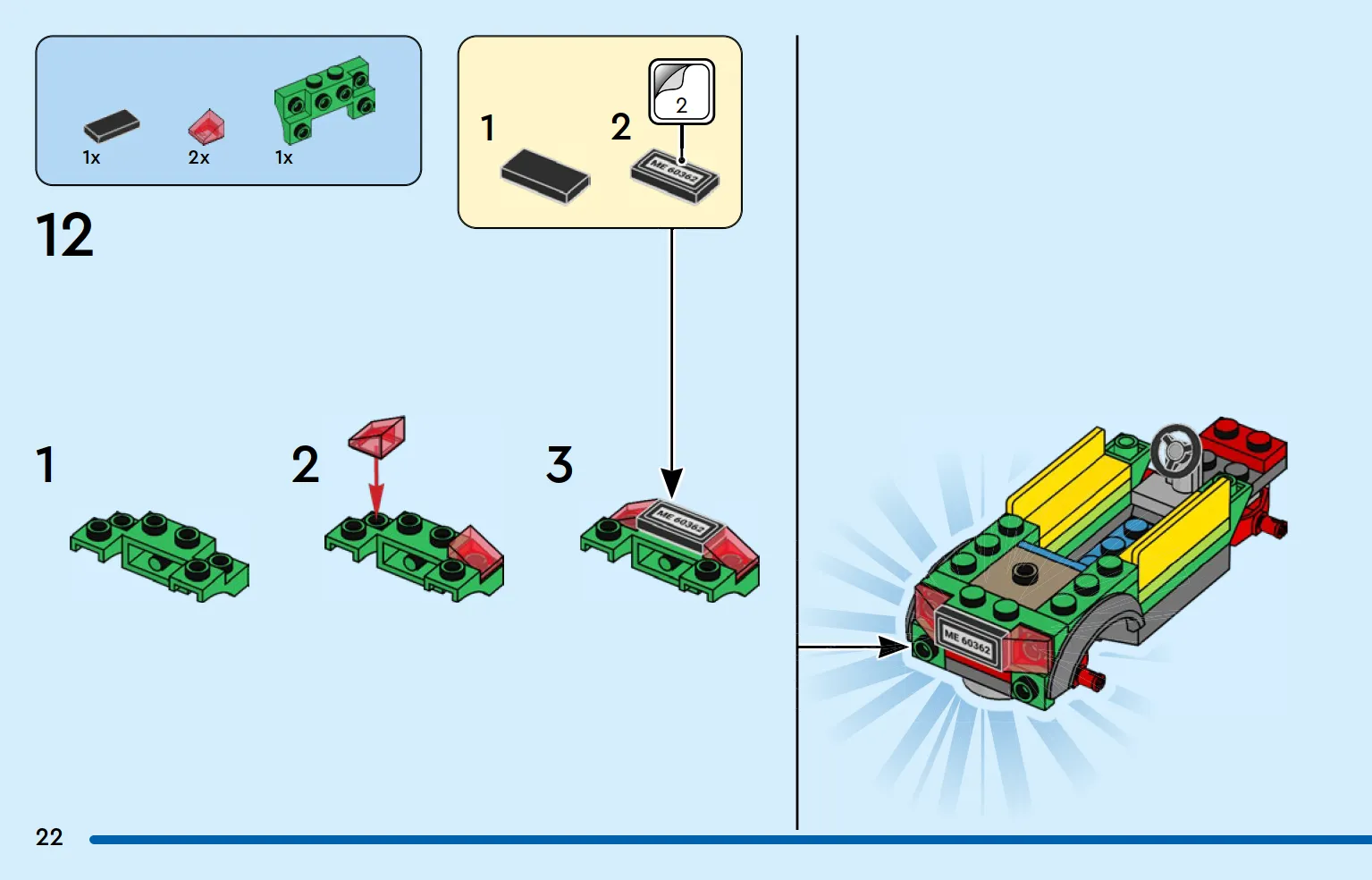 1x 2x 1x

12

1 2

2

ME 60362

1

2

3

ME 60362

ME 60362

22