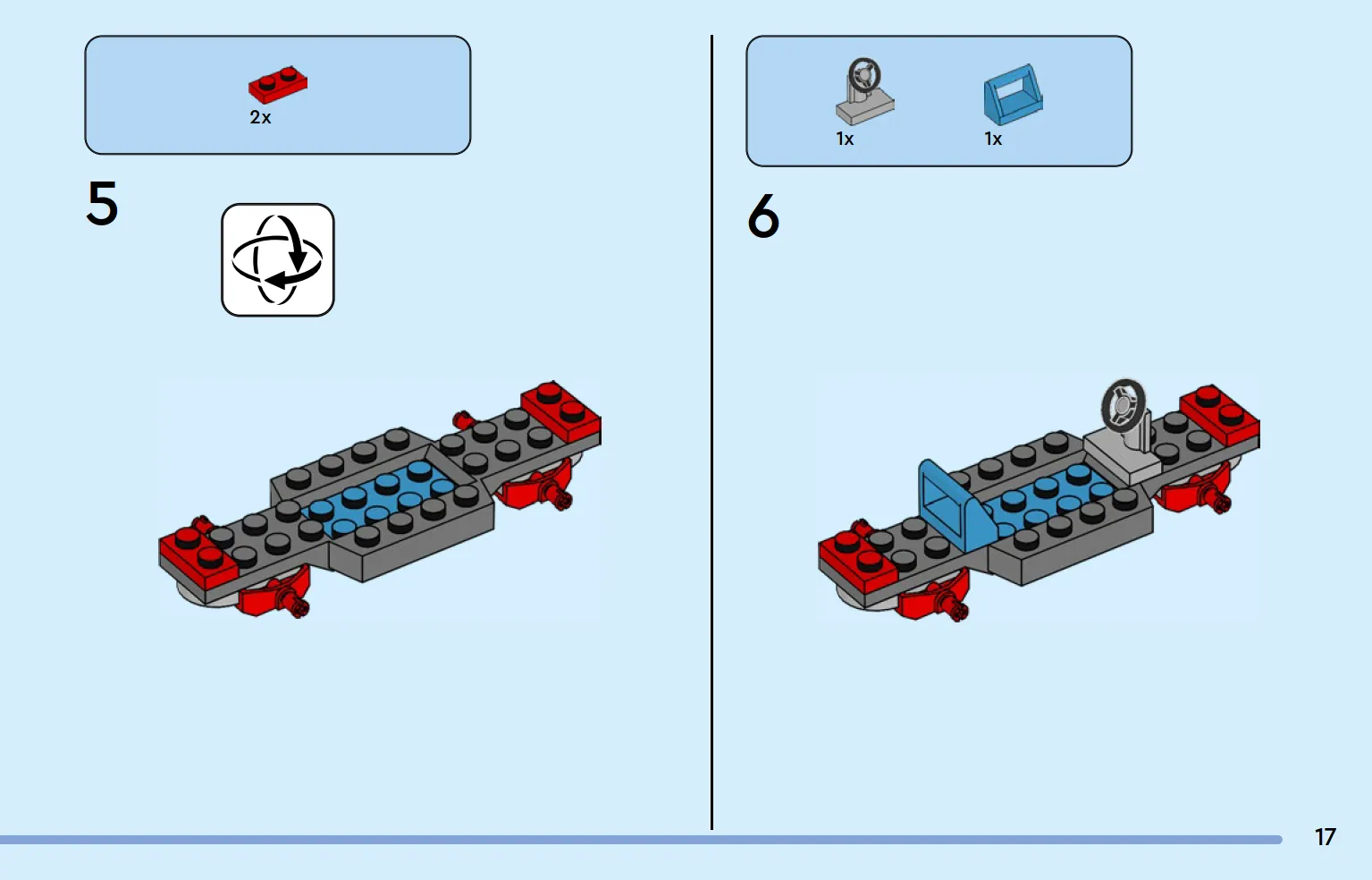 2x

5

1x

1x

6

17