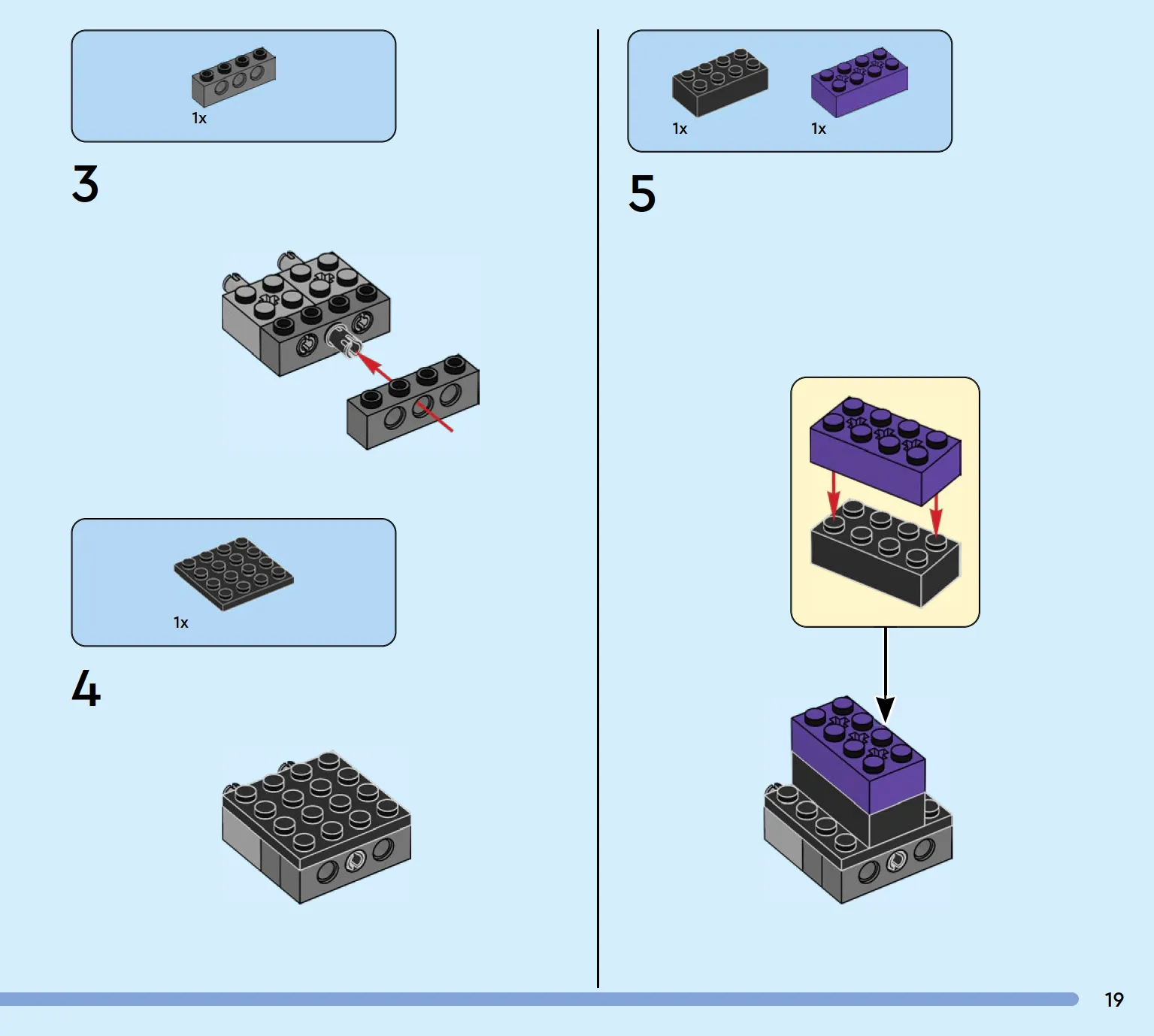 1x

3

1x

4

1x

1x

5

19