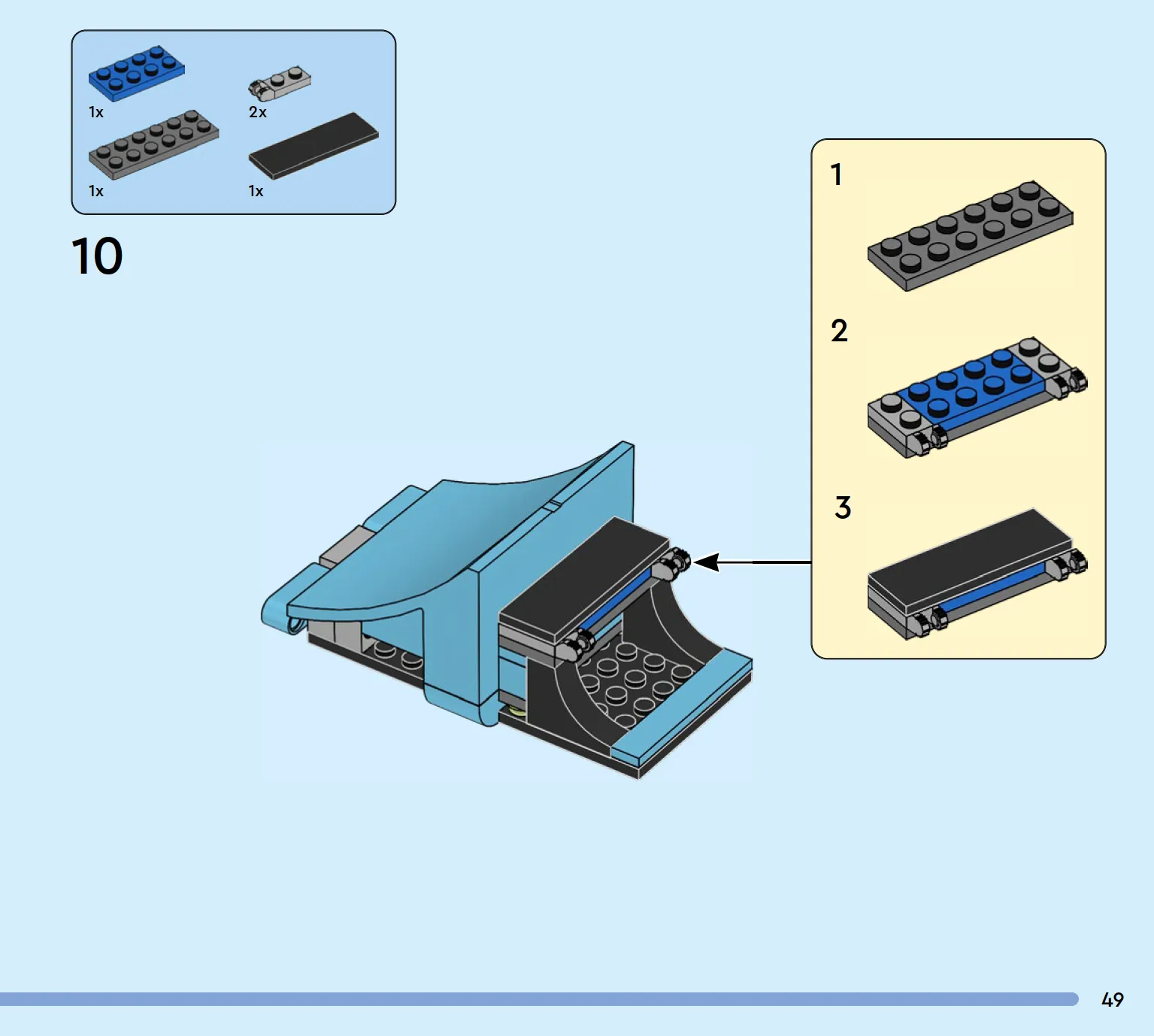 1x

2x

1x

1x

10

1

2

3

49