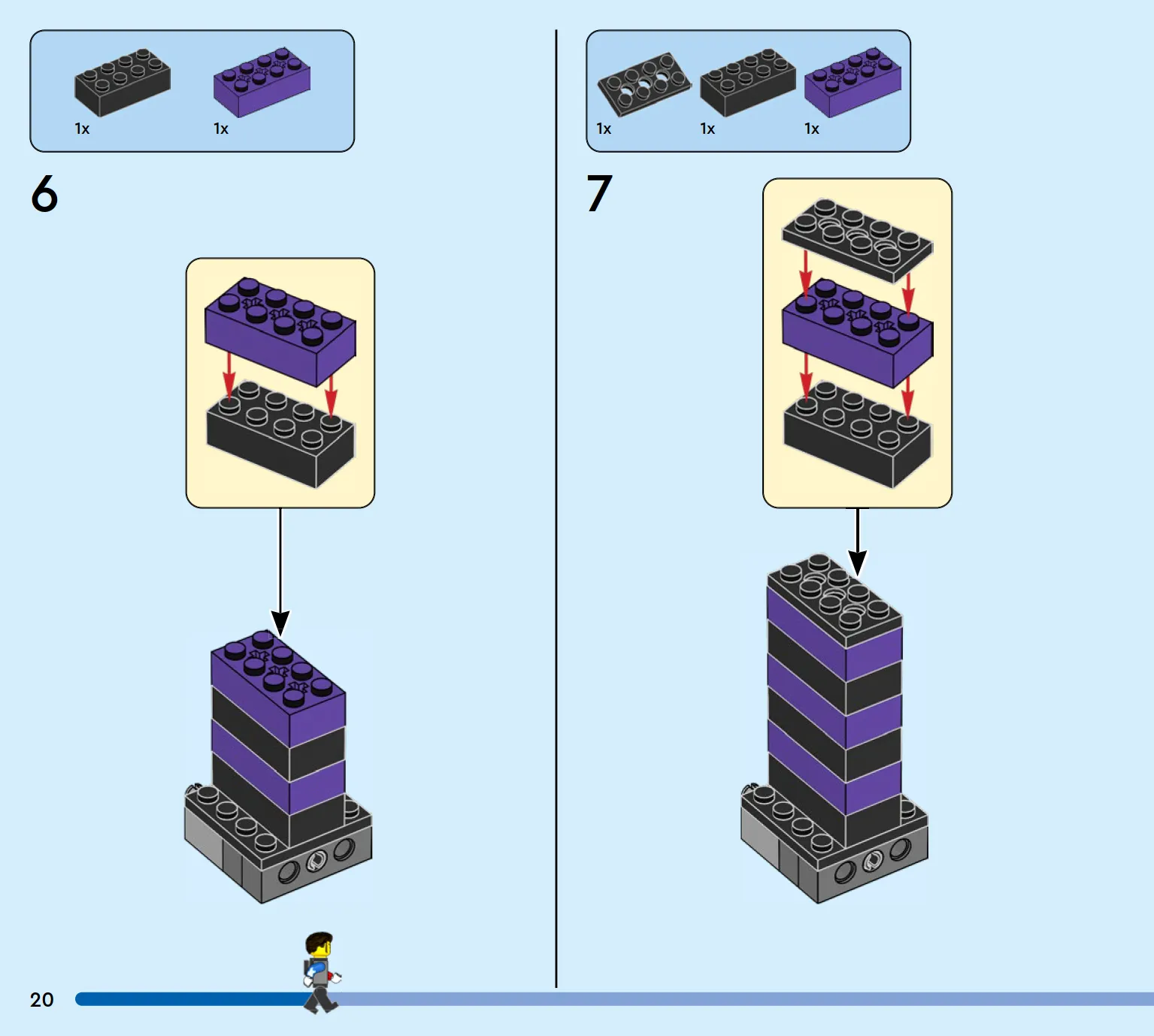 1x 1x

6

1x 1x 1x

7

20