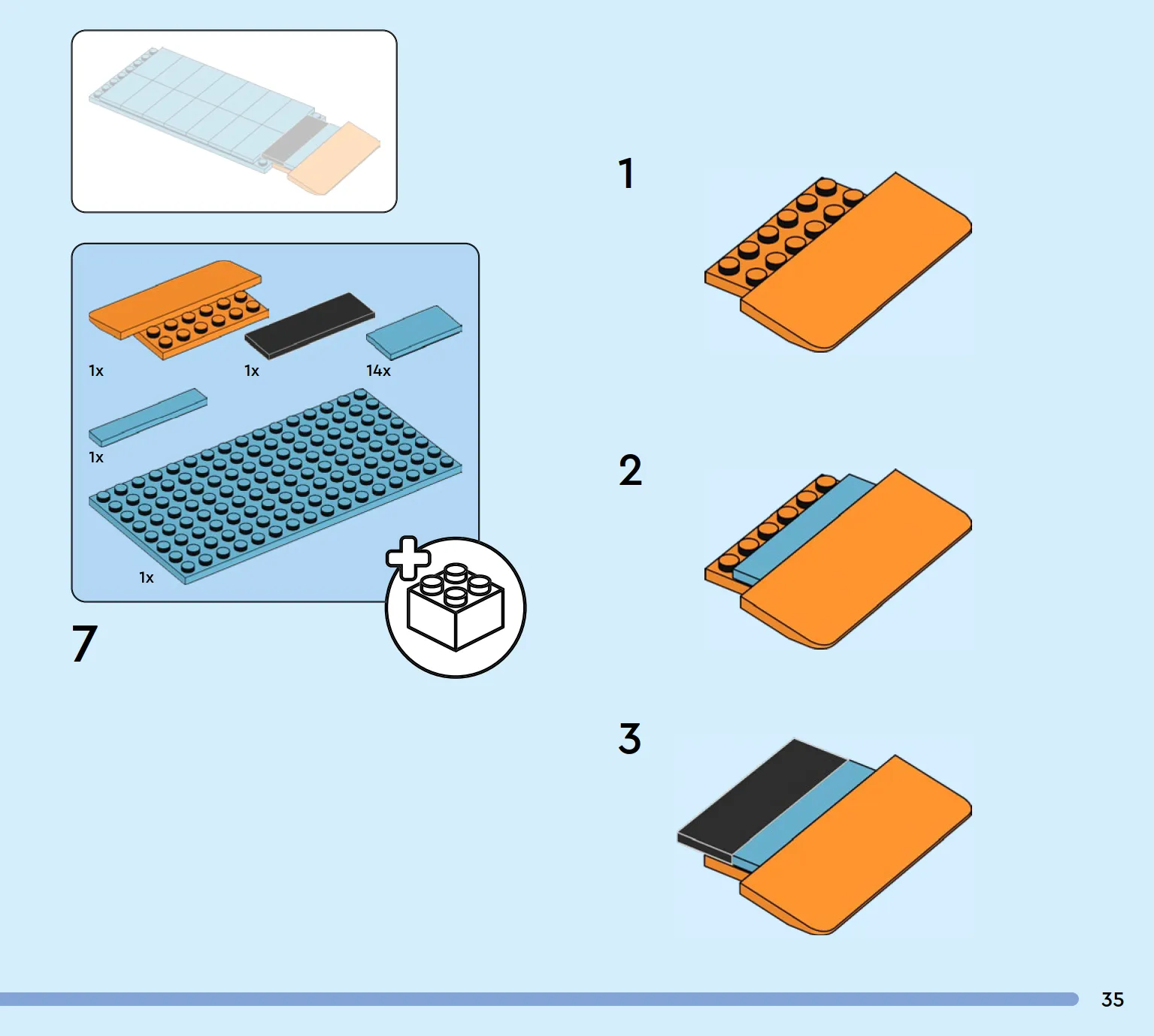 1x
1x
14x
1x
1x

7

1

2

3

35