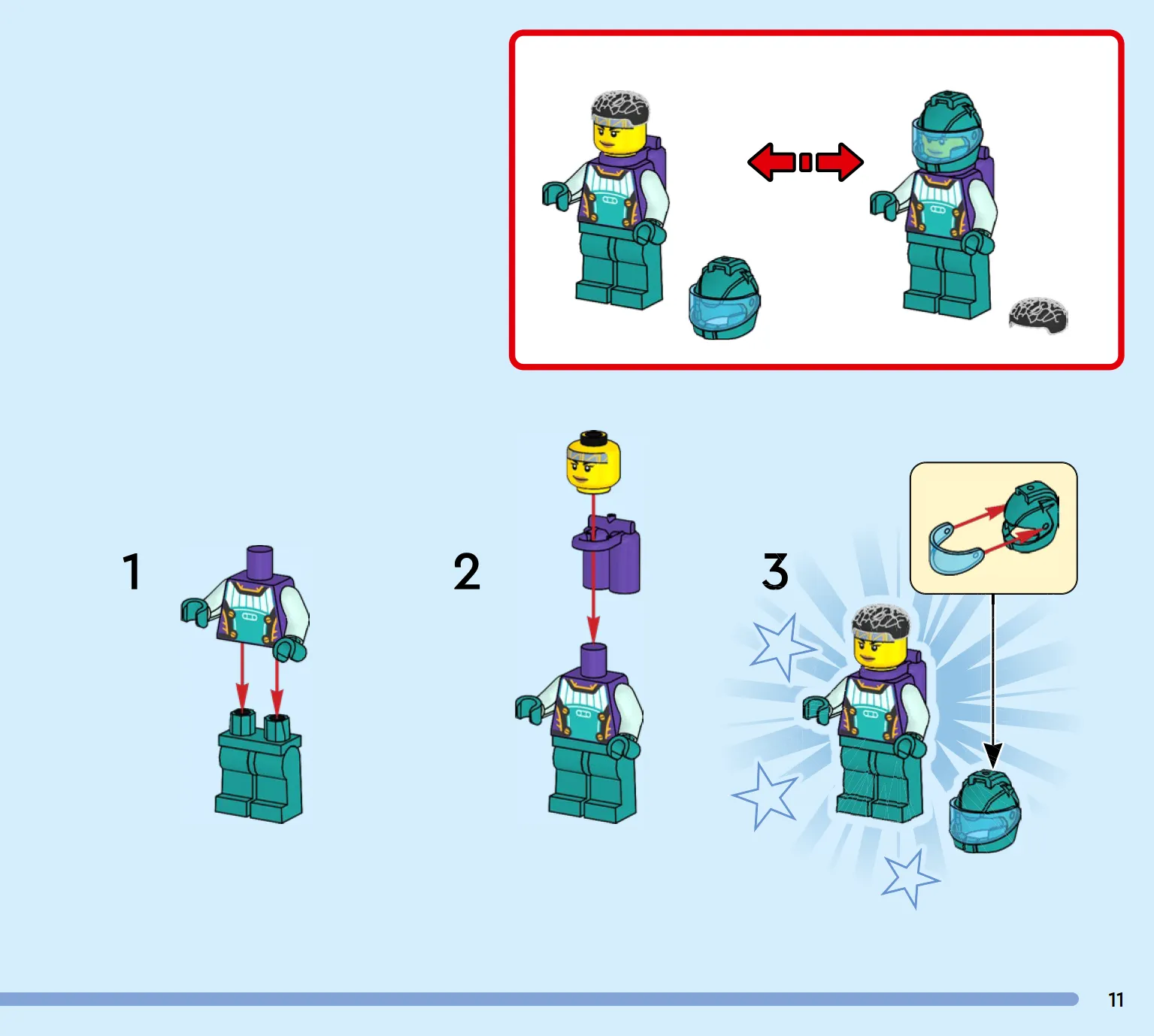 1

2

3

11