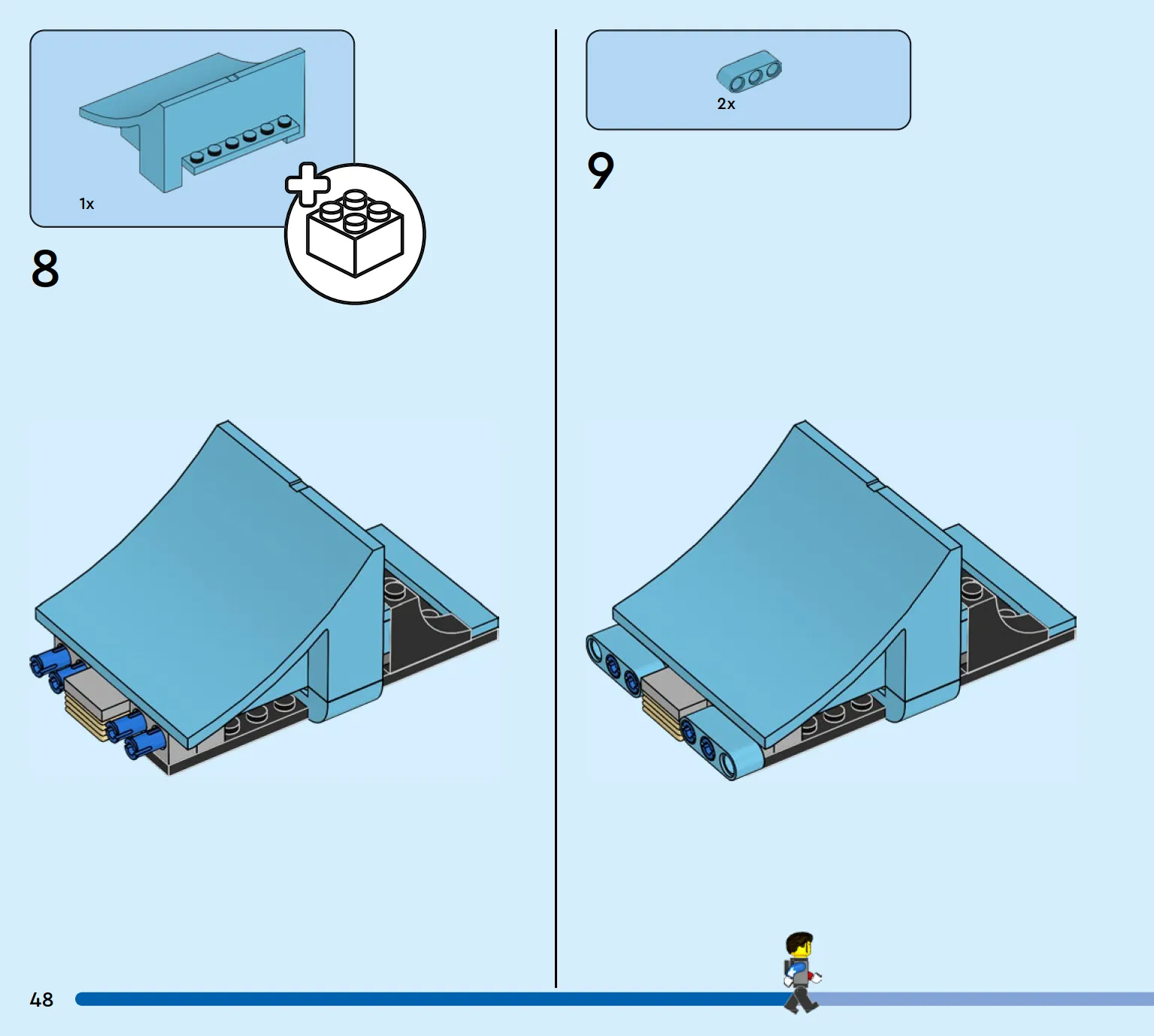 1x

8

2x

9

48