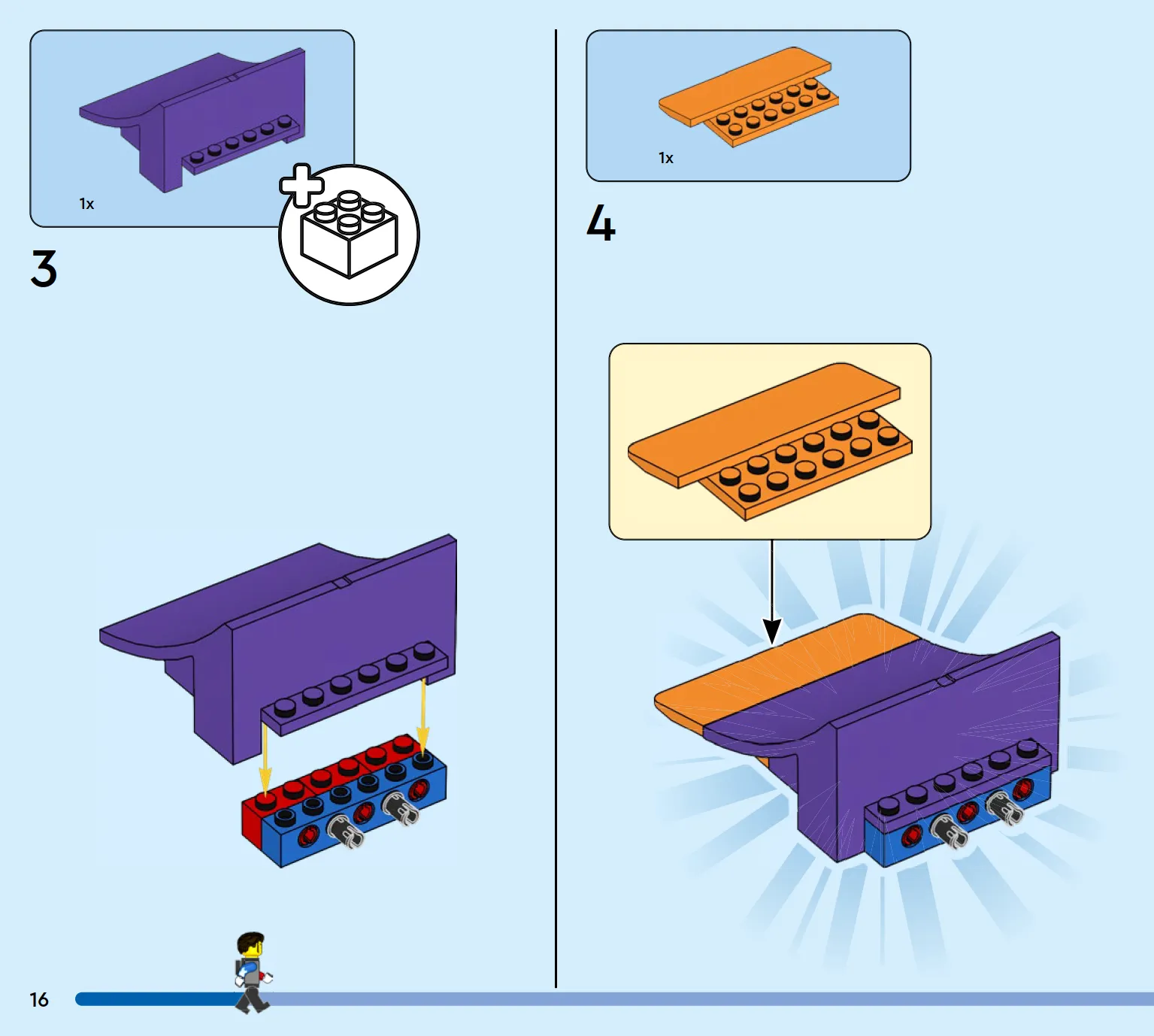 1x

3

1x

4

16