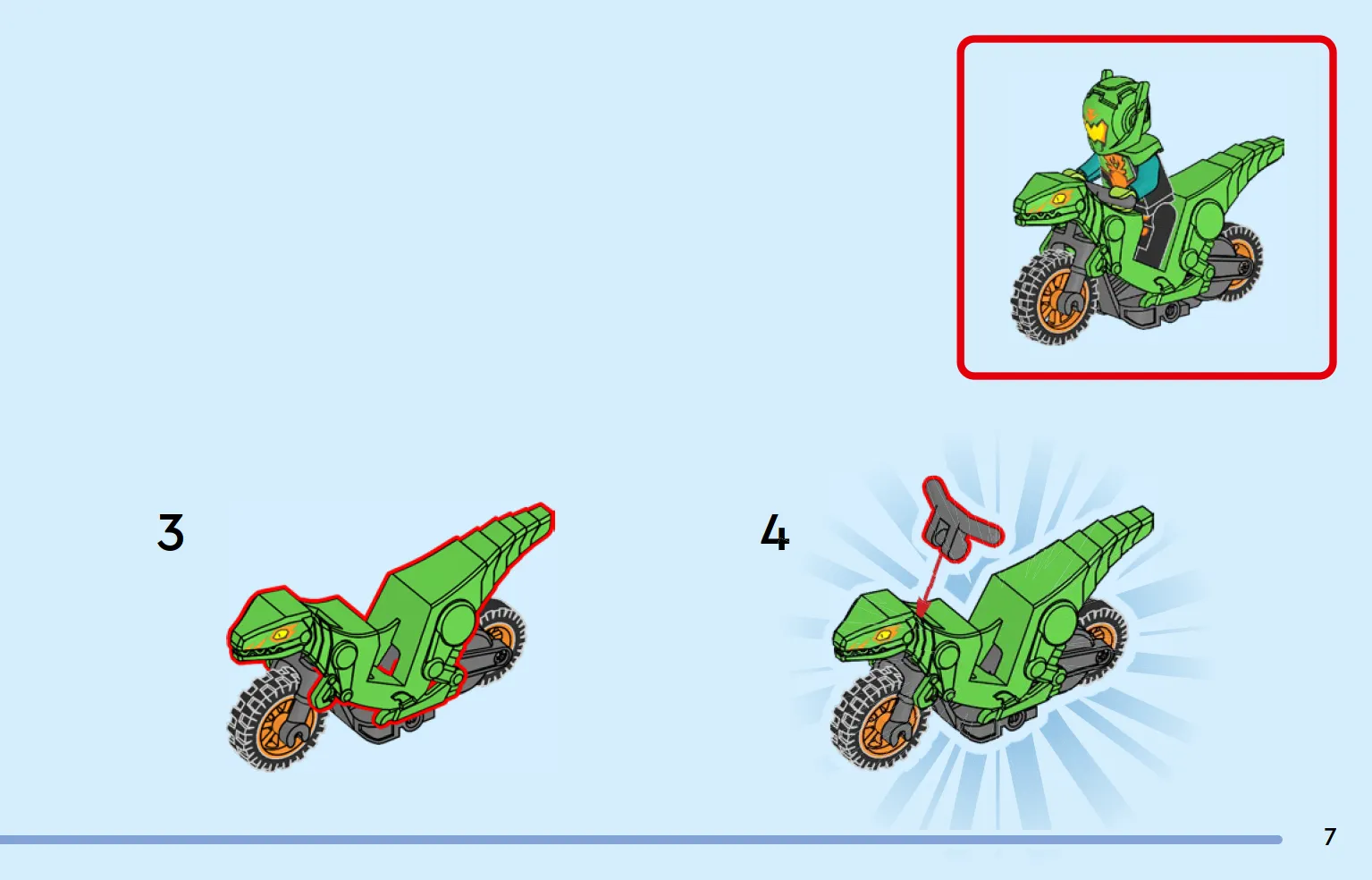 3

4

7