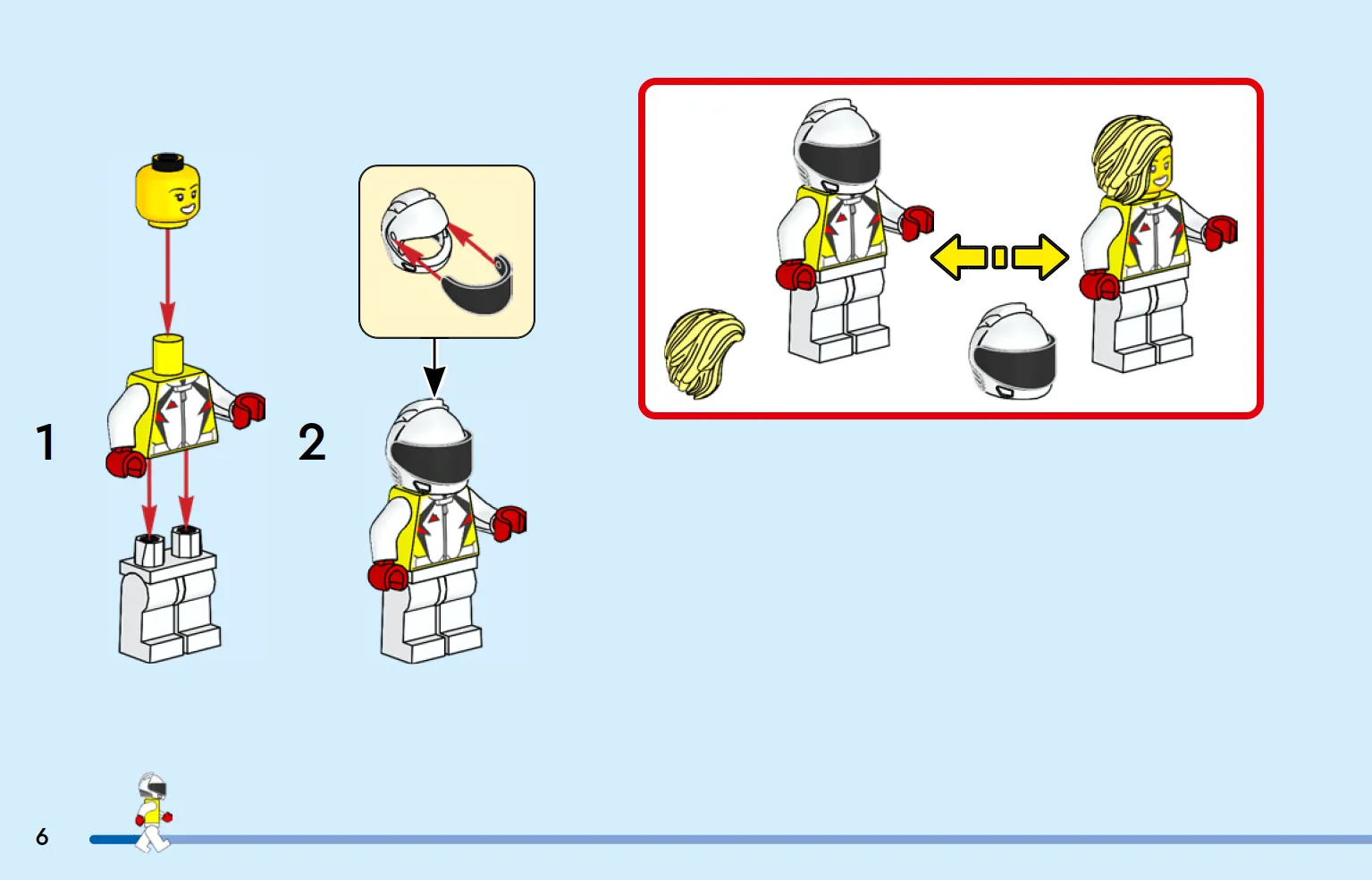 1

2

6