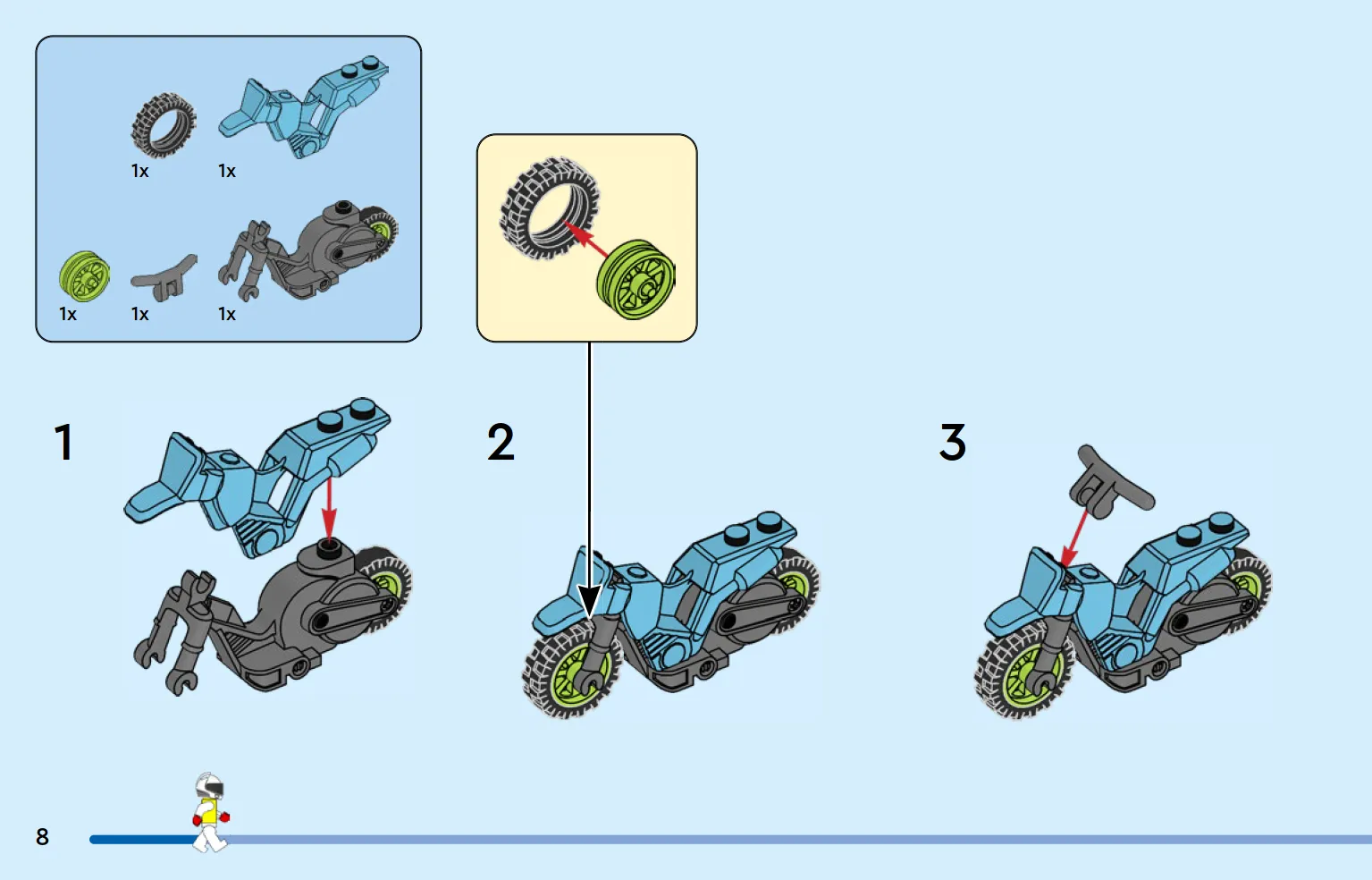 1x 1x

1x 1x 1x

1

2

3

8