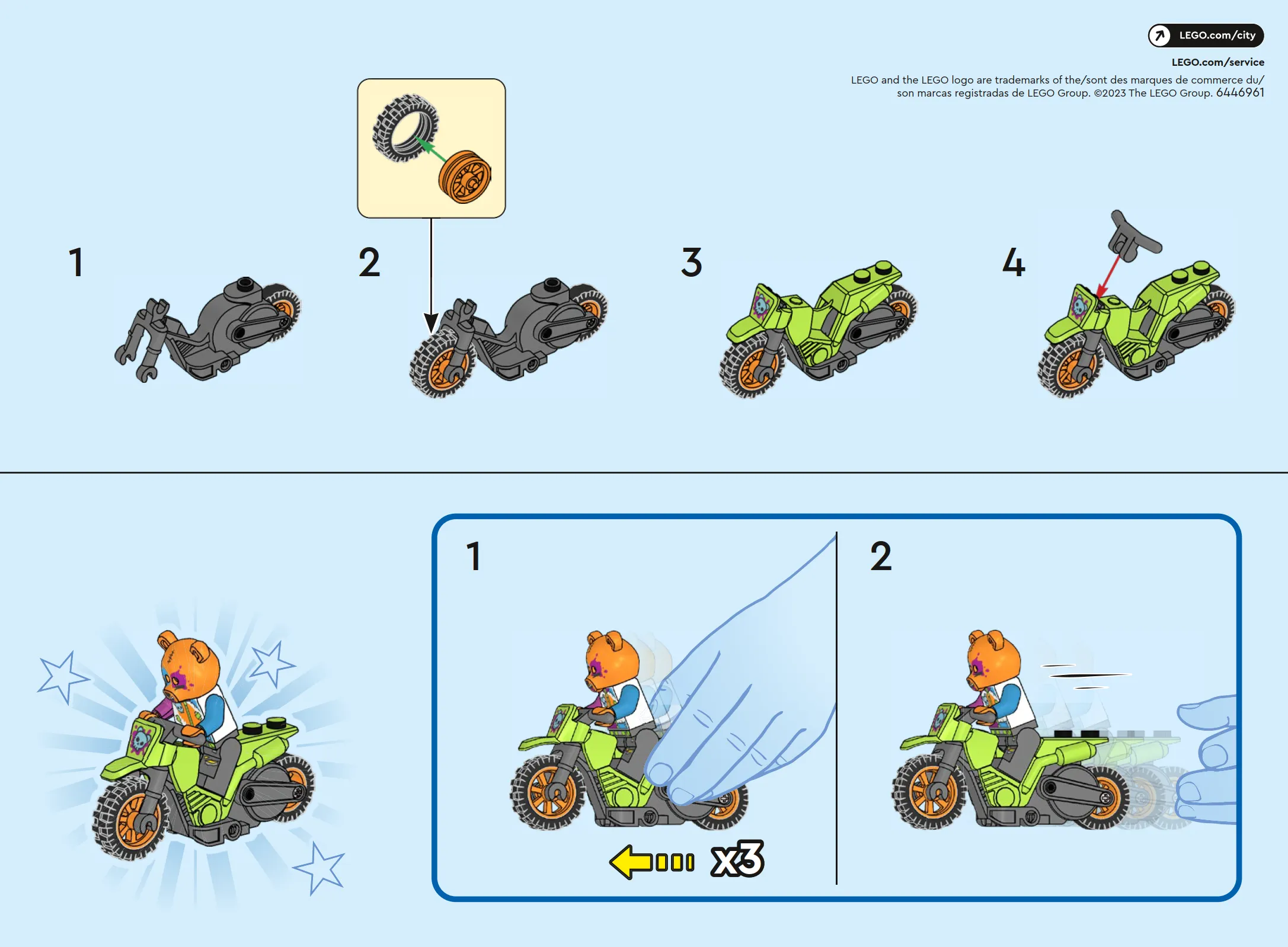 LEGO.com/city

LEGO.com/service

LEGO and the LEGO logo are trademarks of the/sont des marques de commerce du/ son marcas registradas de LEGO Group. ©2023 The LEGO Group. 6446961

1

2

3

4

1

x3

2