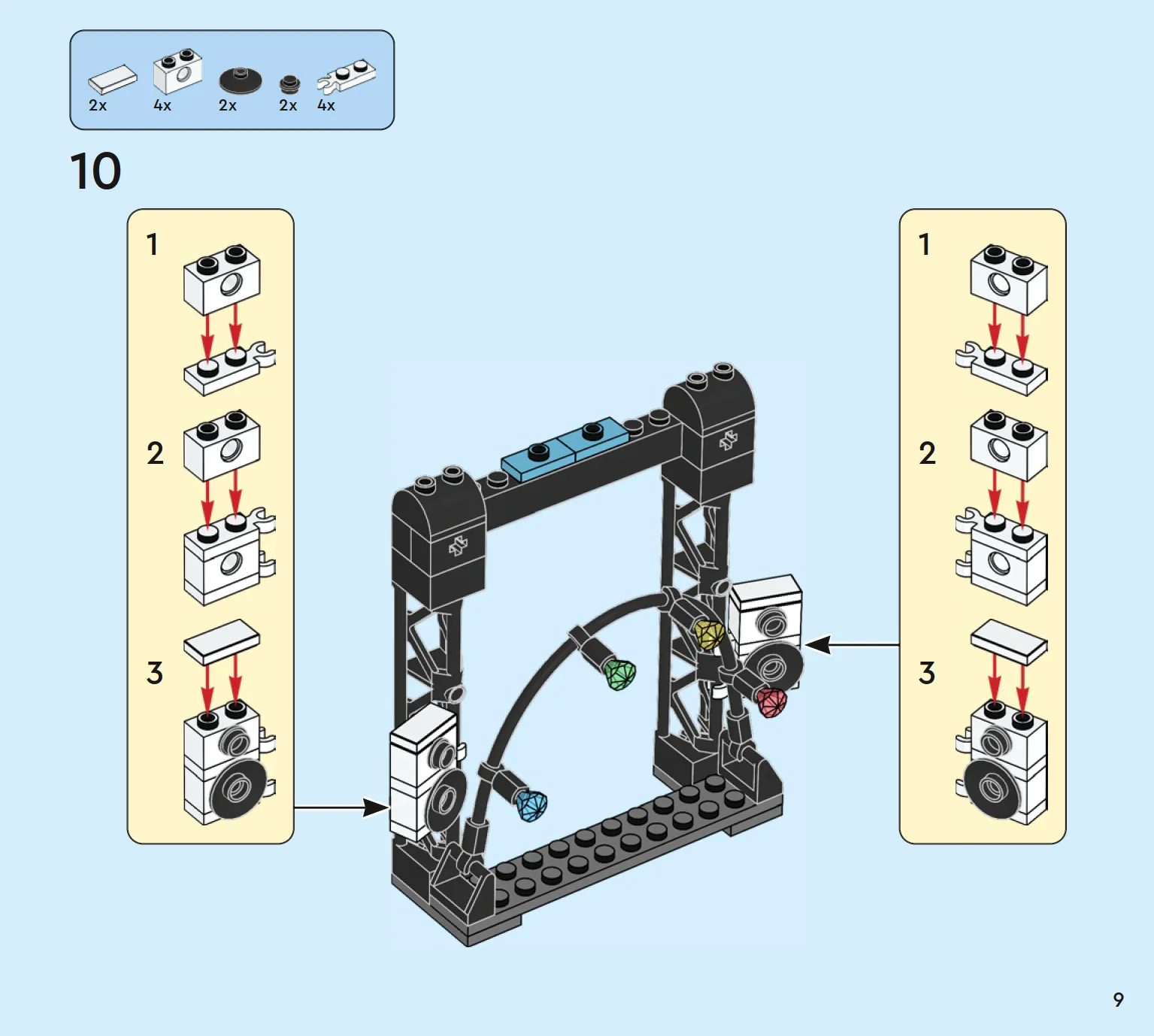 2x 4x 2x 2x 4x

10

1

2

3

1

2

3

9