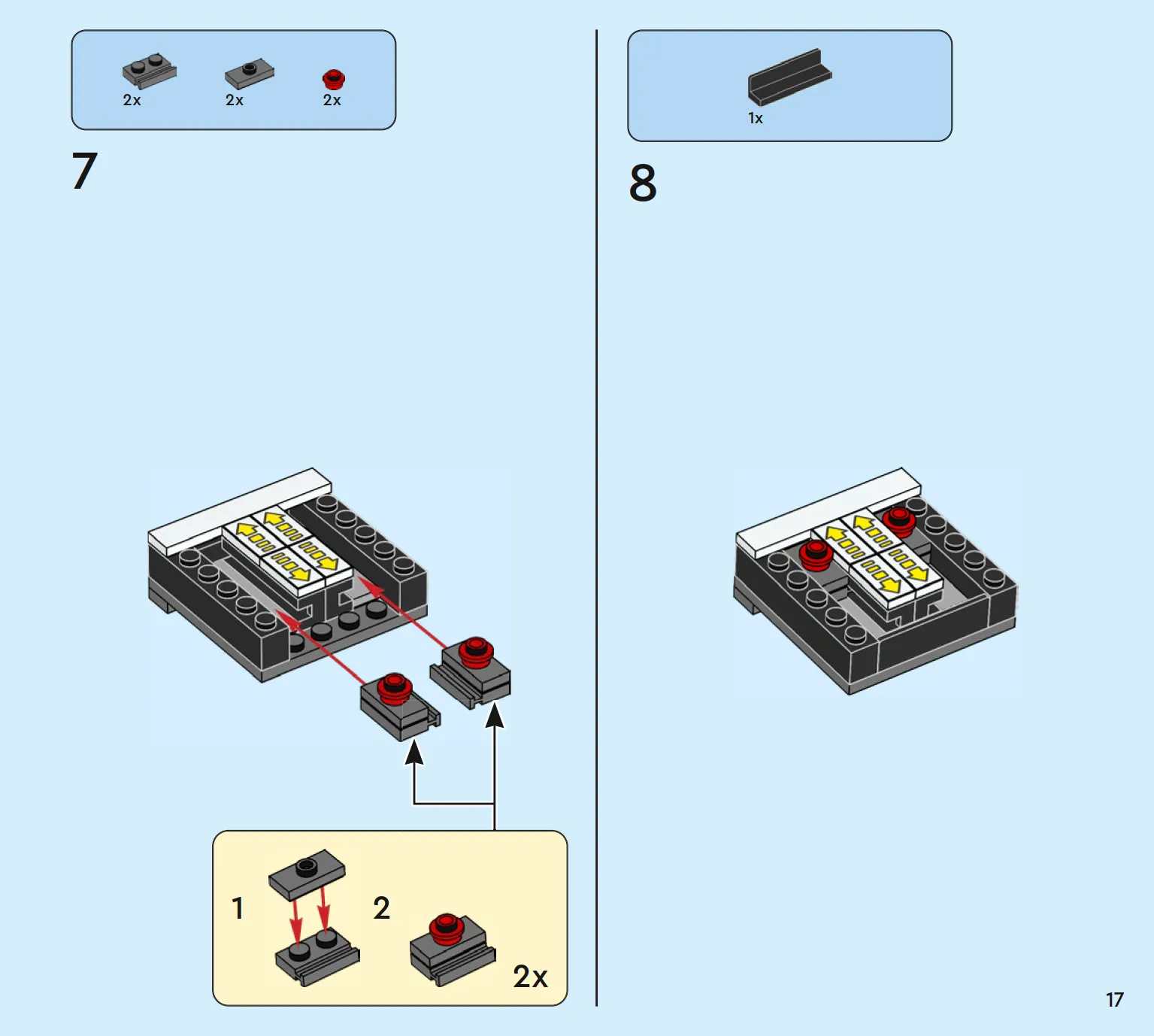 2x 2x 2x

7

1

2

2x

1x

8

17