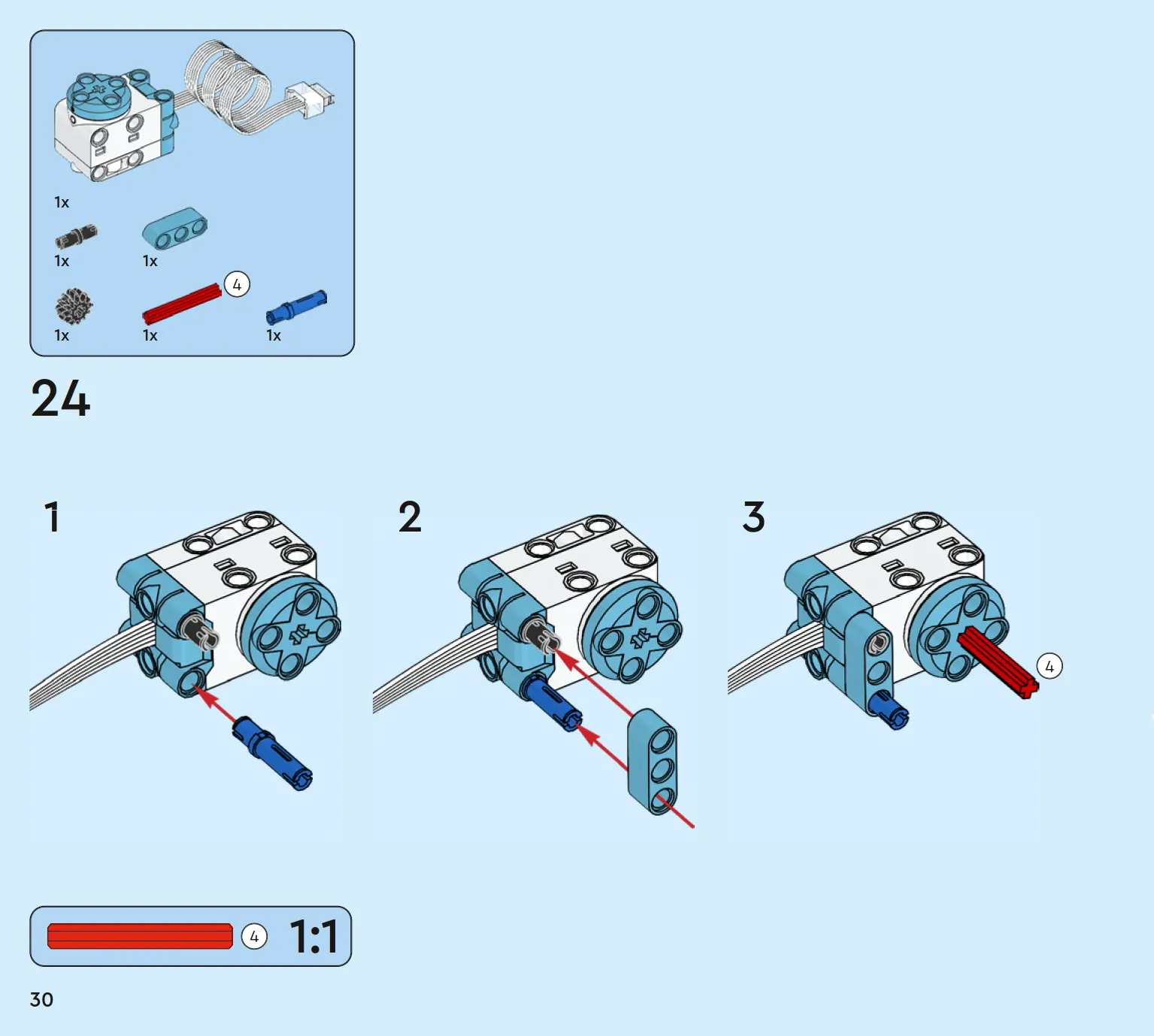 1x

1x 1x

4

1x 1x 1x

24

1

2

3

4

4 1:1

30