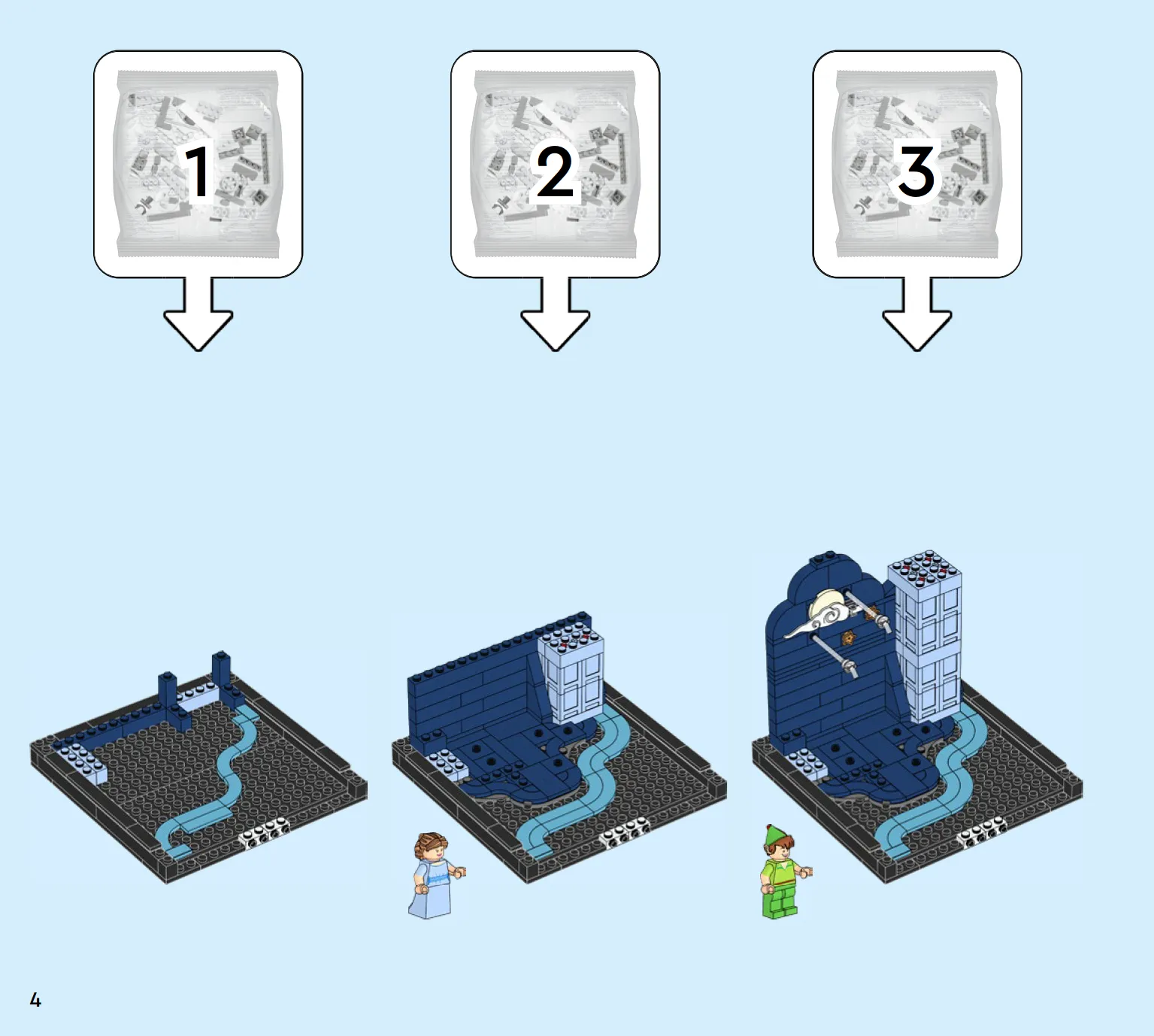 1

2

3

4