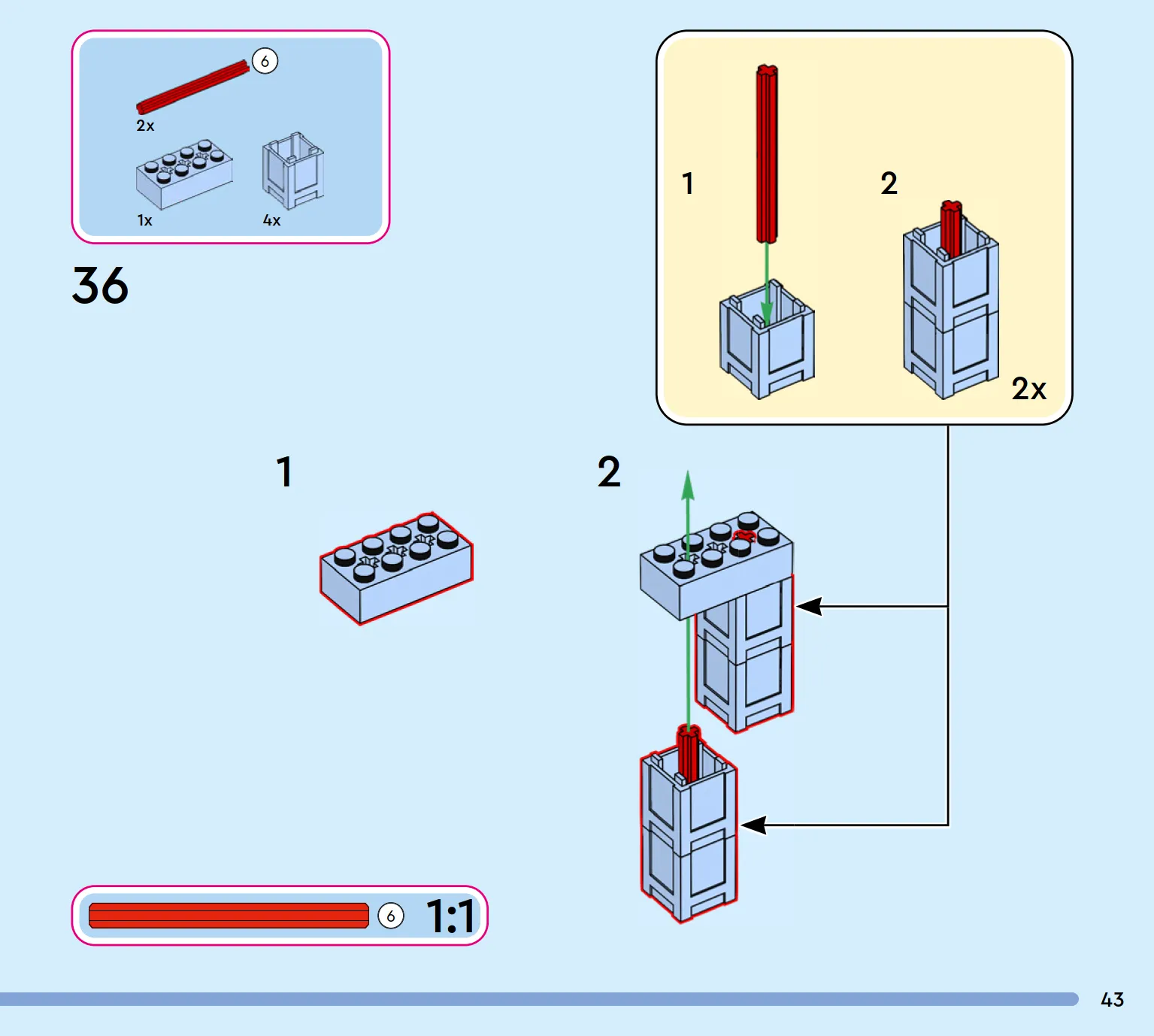 6
2x
1x
4x
36
1
2
2x
1
2
6
1:1
43