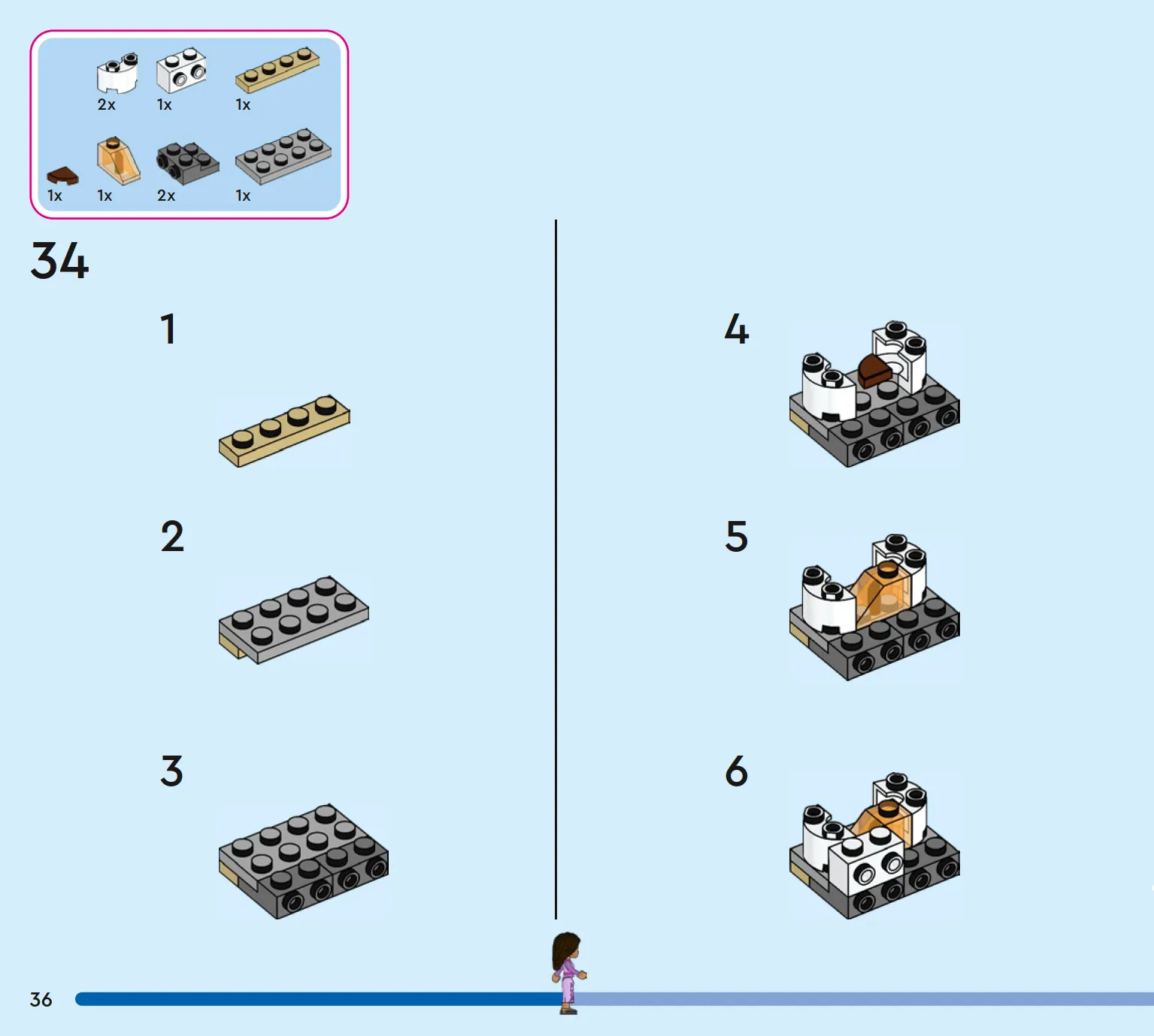 2x 1x 1x
1x 1x 2x 1x

34

1

2

3

4

5

6

36