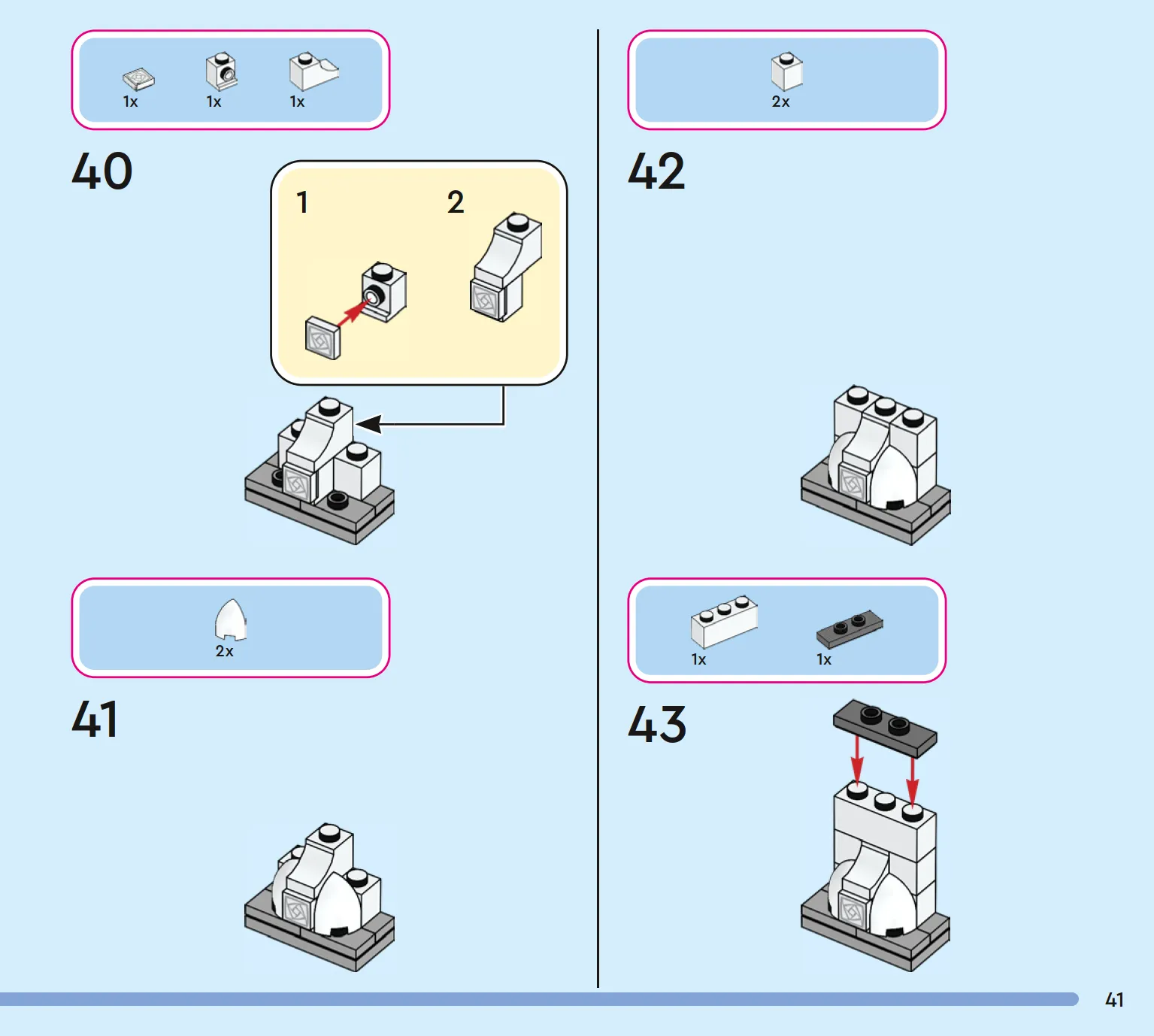 1x 1x 1x

40

1

2

2x

41

2x

42

1x 1x

43

41