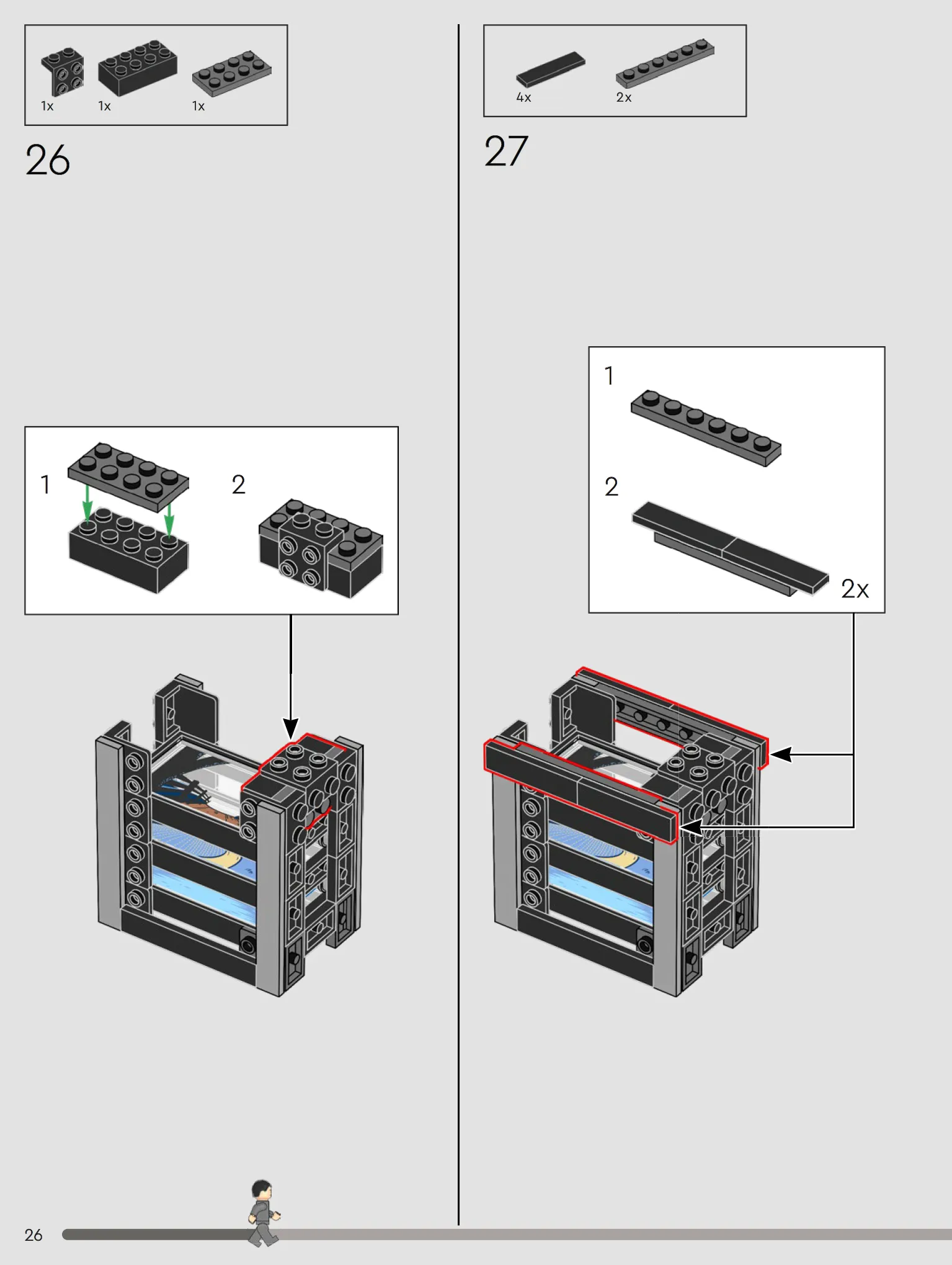 1x 1x 1x

26

1

2

4x 2x

27

1

2

2x

26