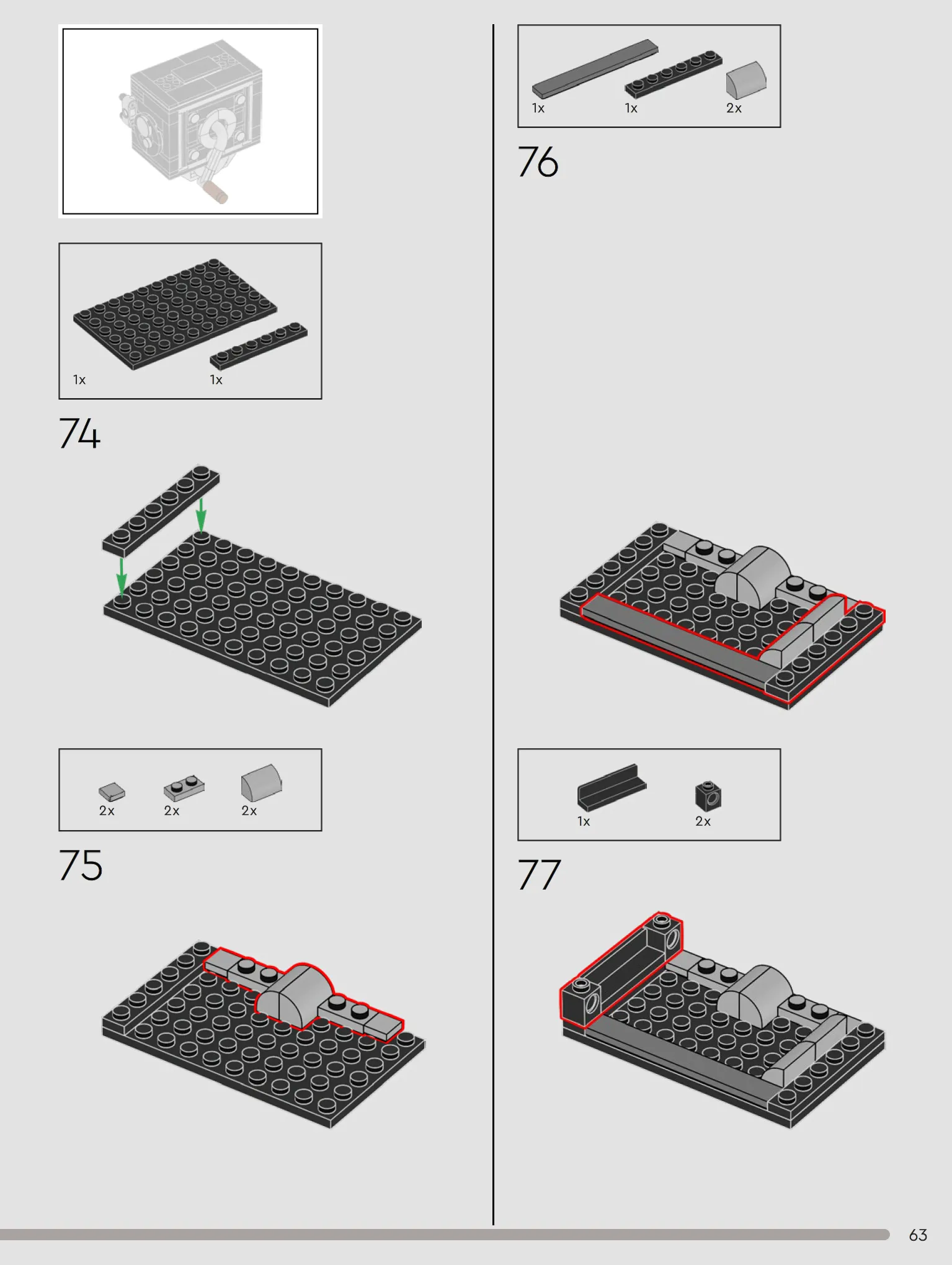 1x
1x

74

2x
2x
2x

75

1x
1x
2x

76

1x
2x

77

63