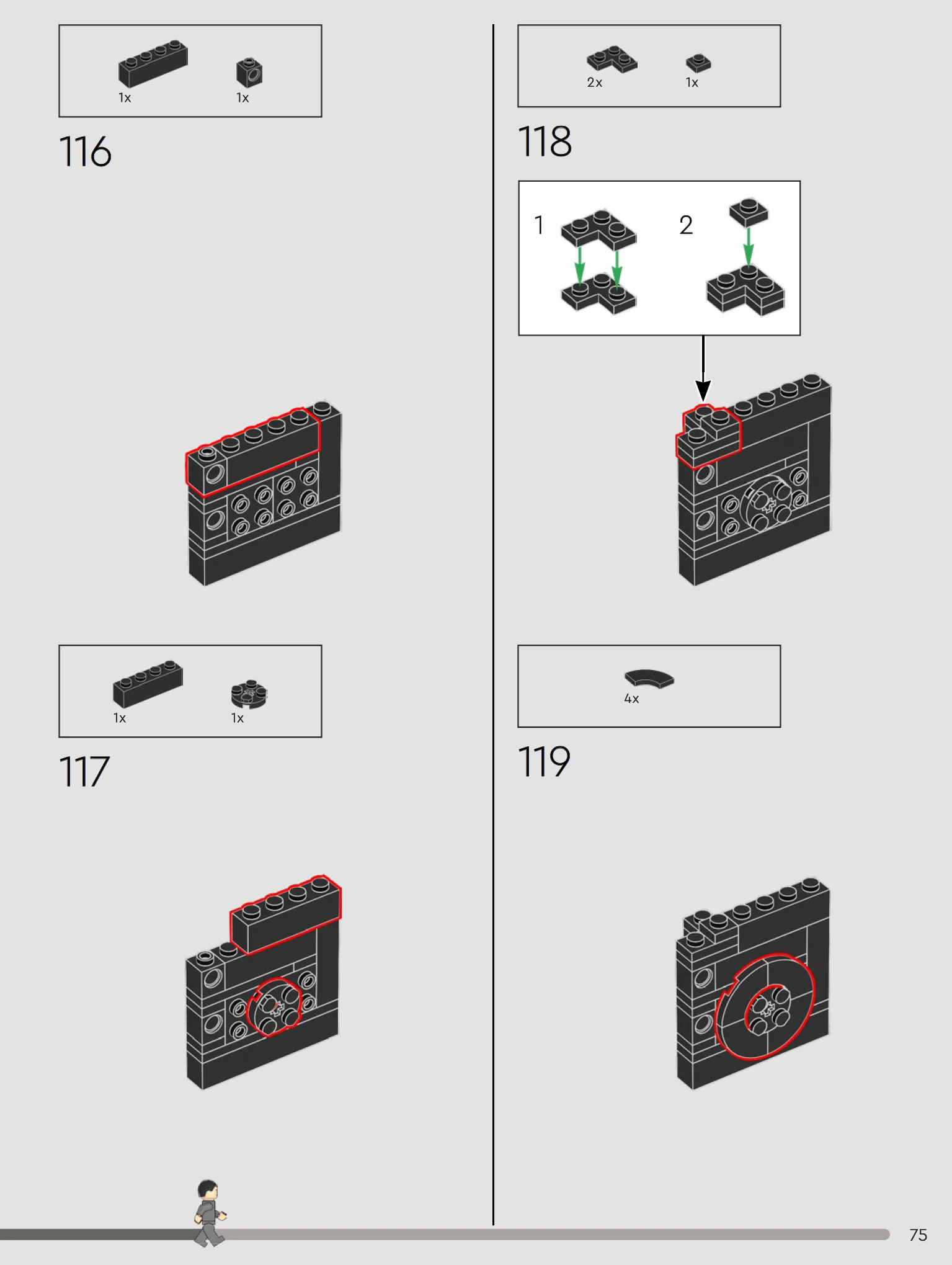 1x 1x

116

1x 1x

117

2x 1x

118

1

2

4x

119

75