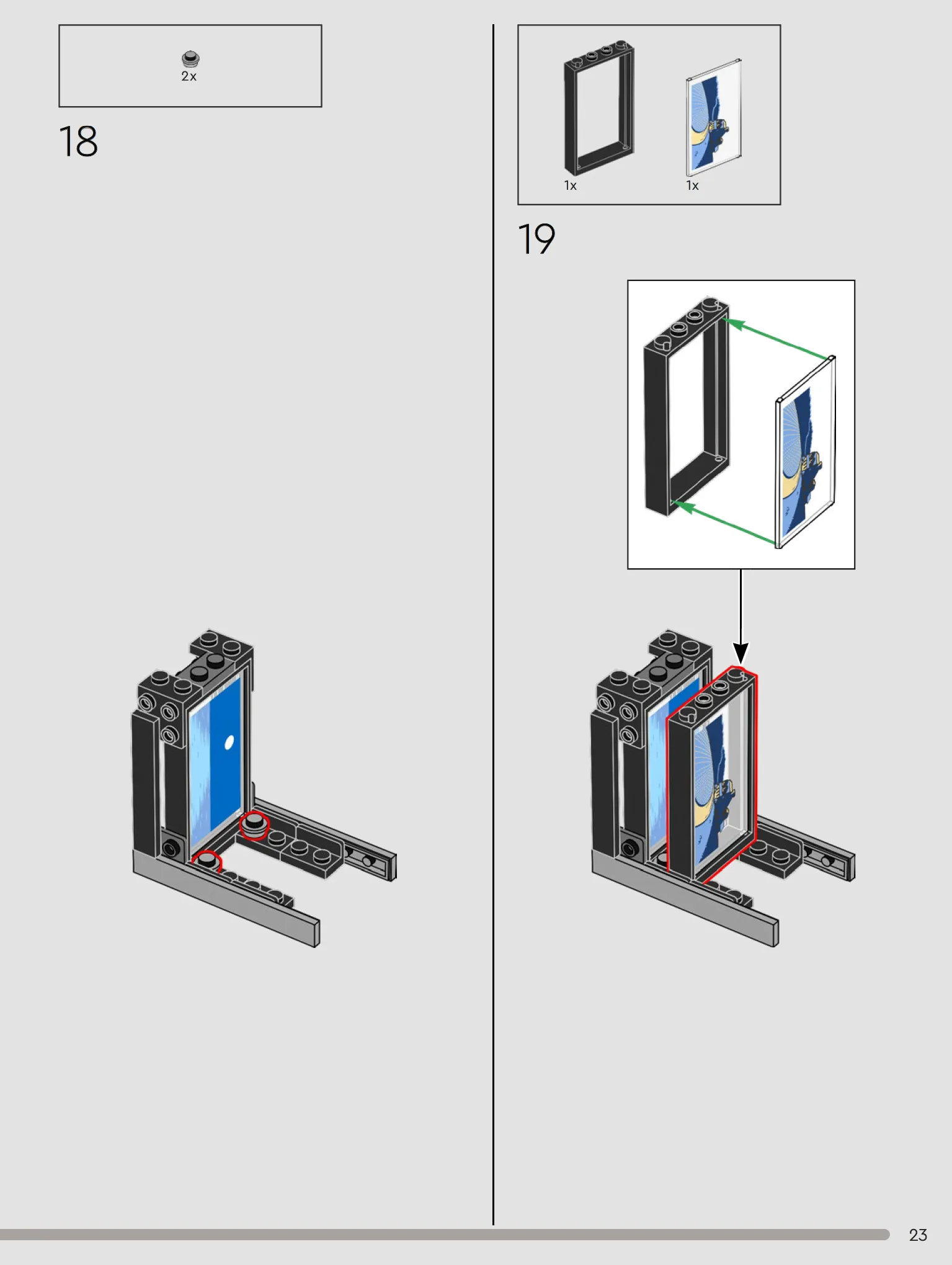 2x

18

1x

1x

19

23