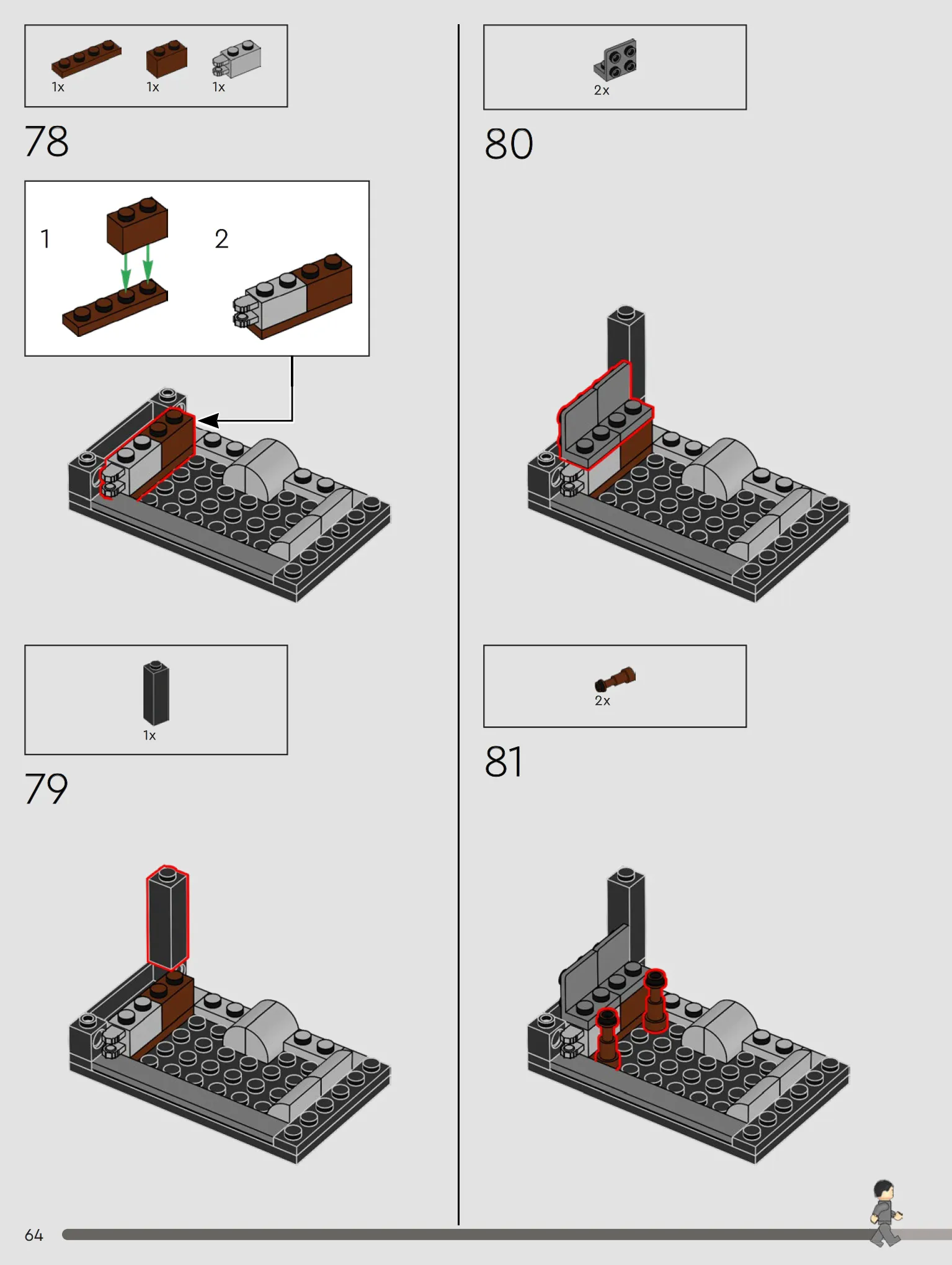 1x 1x 1x

78

1

2

1x

79

2x

80

2x

81

64