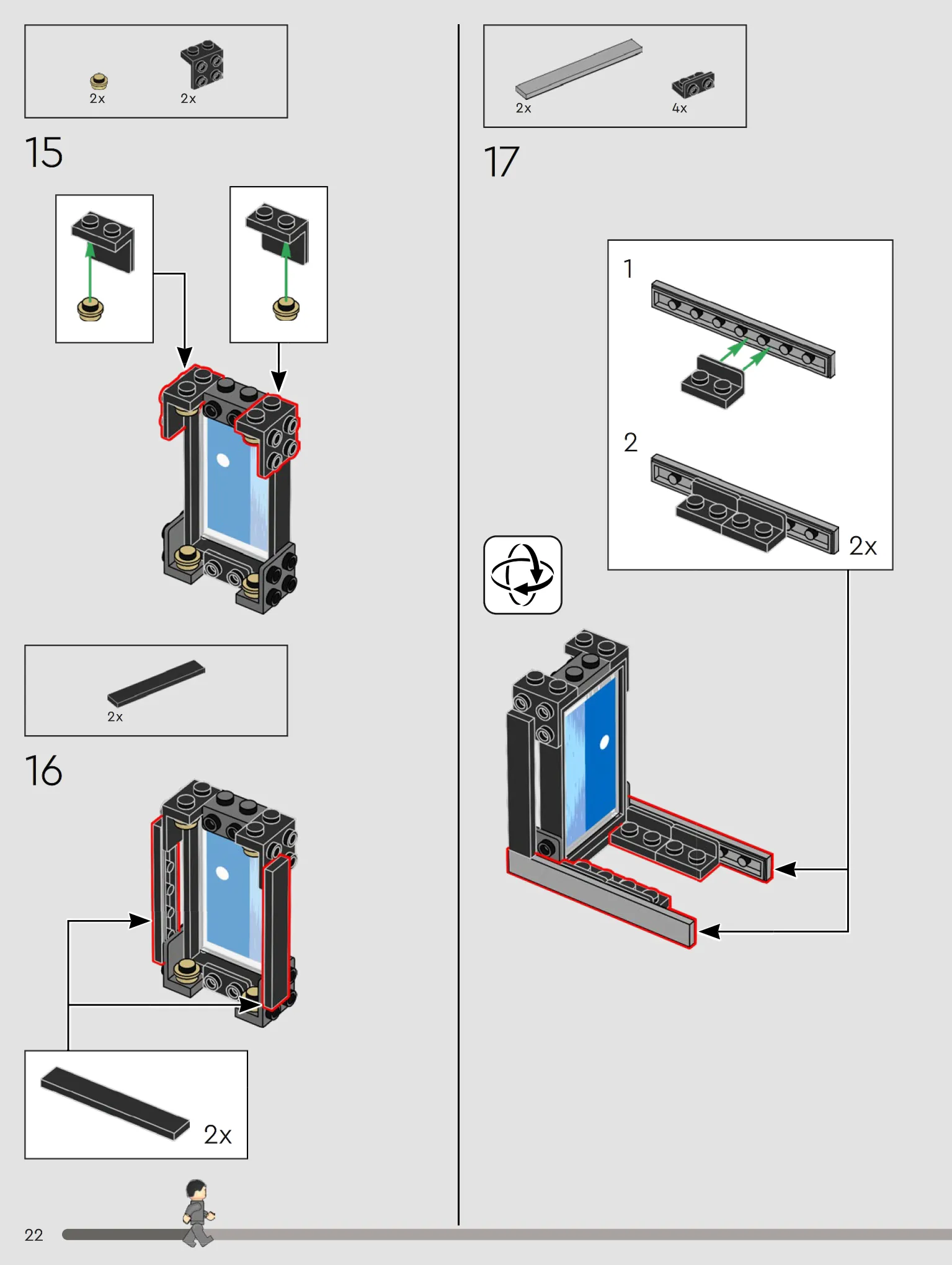 2x 2x

15

2x

16

2x

2x 4x

17

1

2

2x

22