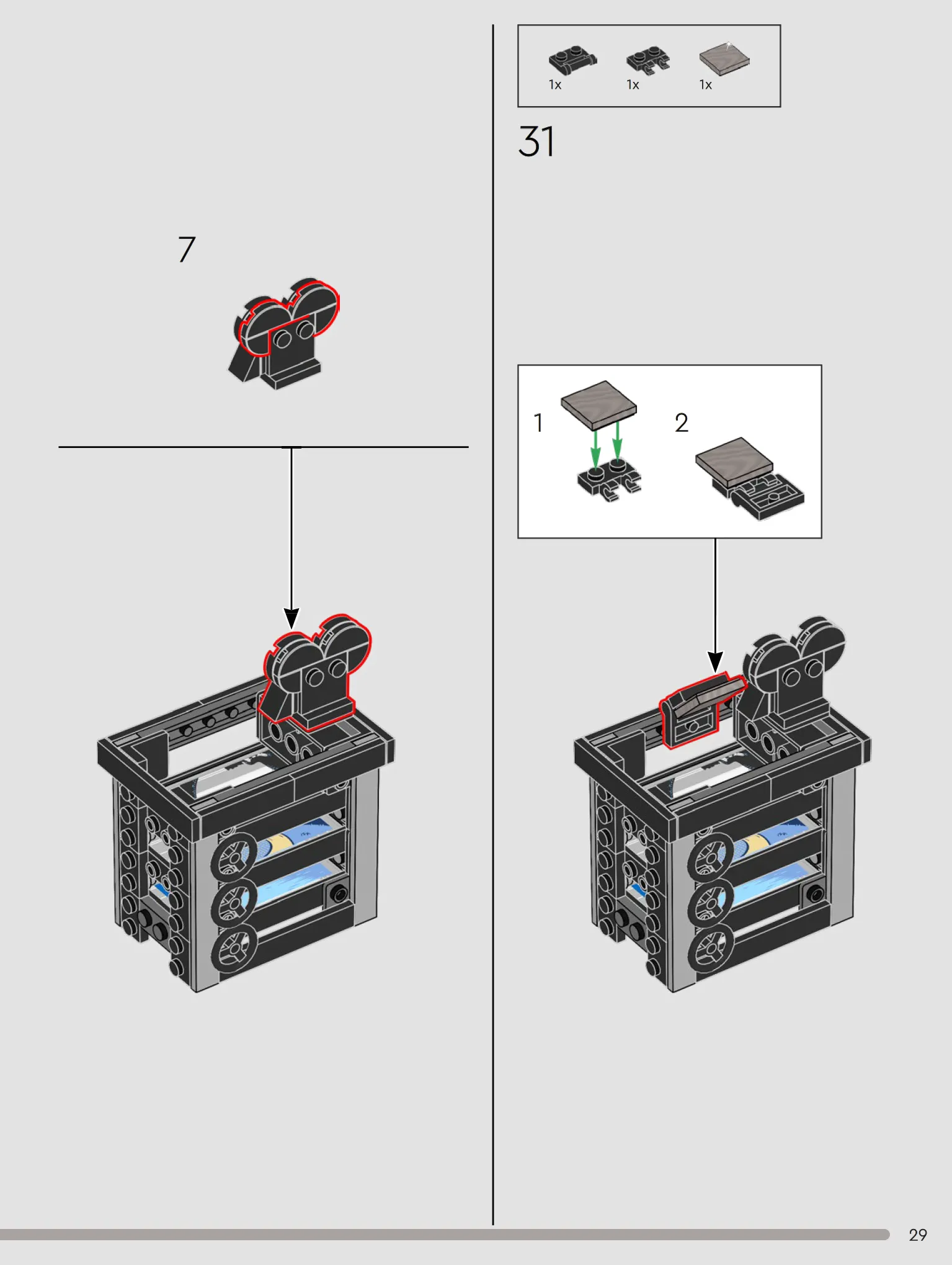 7

1x 1x 1x

31

1

2

29